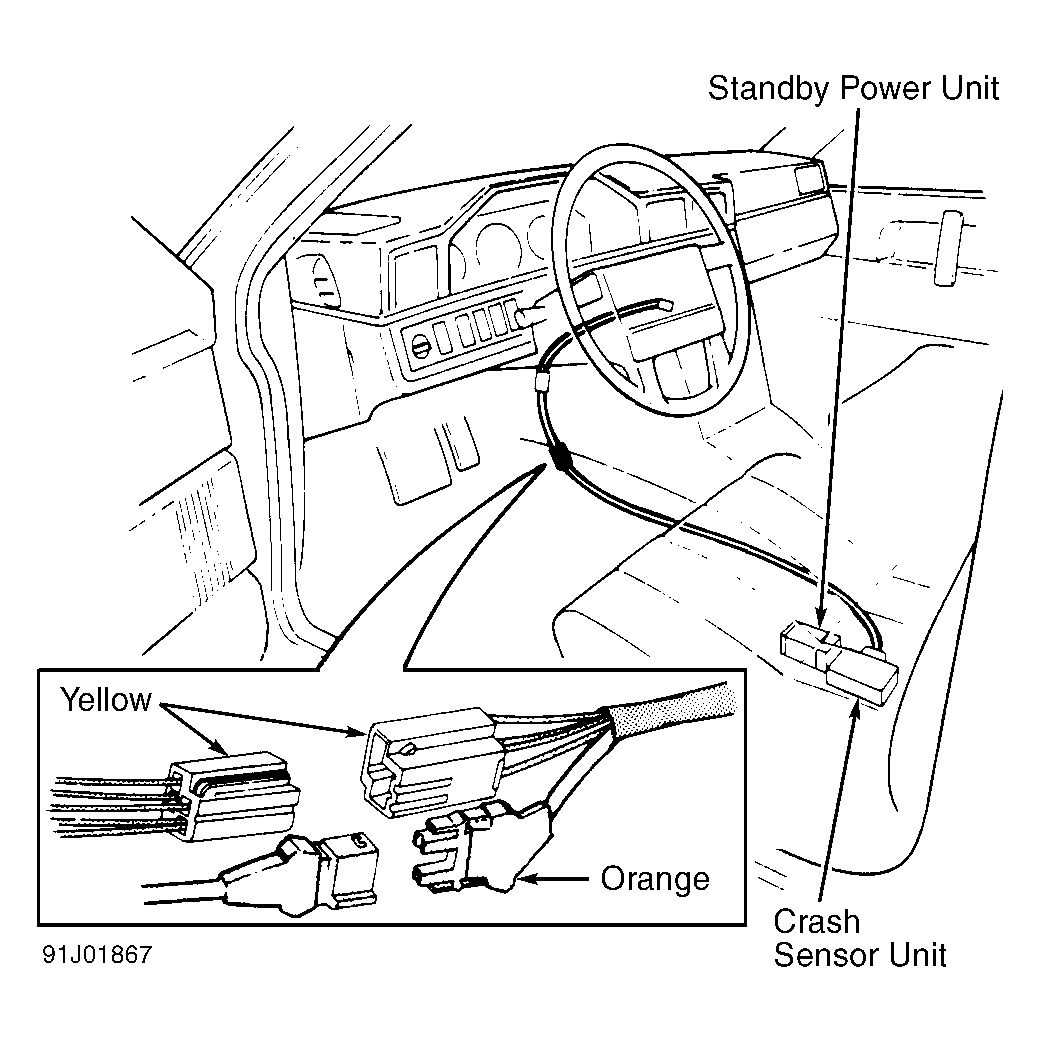 Standby Power Unit

Yellow

Orange

Crash Sensor Unit

91J01867