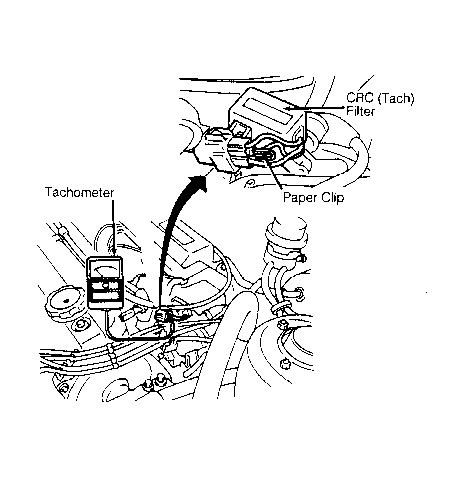 CRC (Tach) Filter

Paper Clip

Tachometer