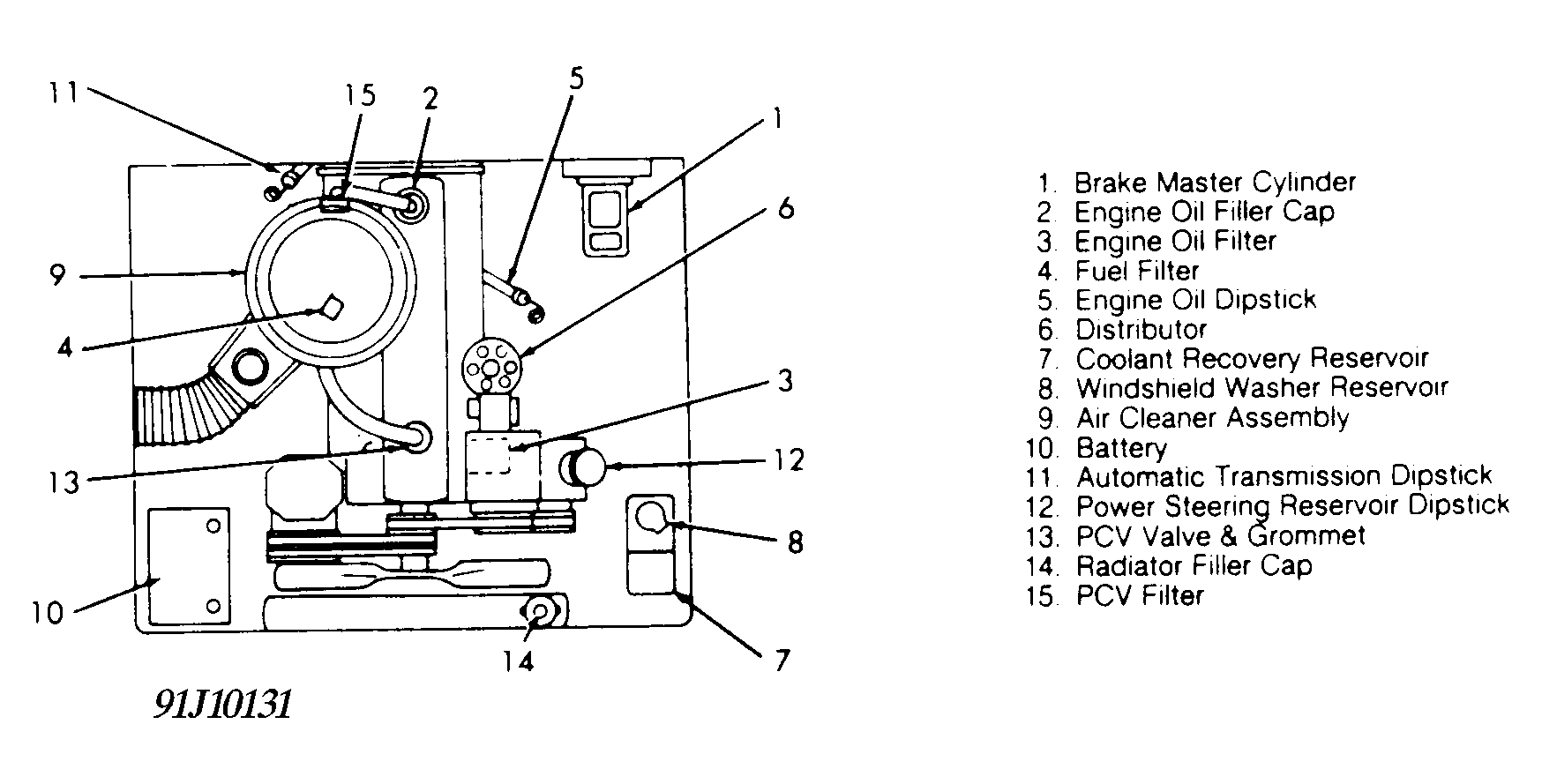 11 15 2 5 1
6
9
4
3
13 12
8
10
14 7

91J10131

1. Brake Master Cylinder
2. Engine Oil Filler Cap
3. Engine Oil Filter
4. Fuel Filter
5. Engine Oil Dipstick
6. Distributor
7. Coolant Recovery Reservoir
8. Windshield Washer Reservoir
9. Air Cleaner Assembly
10. Battery
11. Automatic Transmission Dipstick
12. Power Steering Reservoir Dipstick
13. PCV Valve & Grommet
14. Radiator Filler Cap
15. PCV Filter