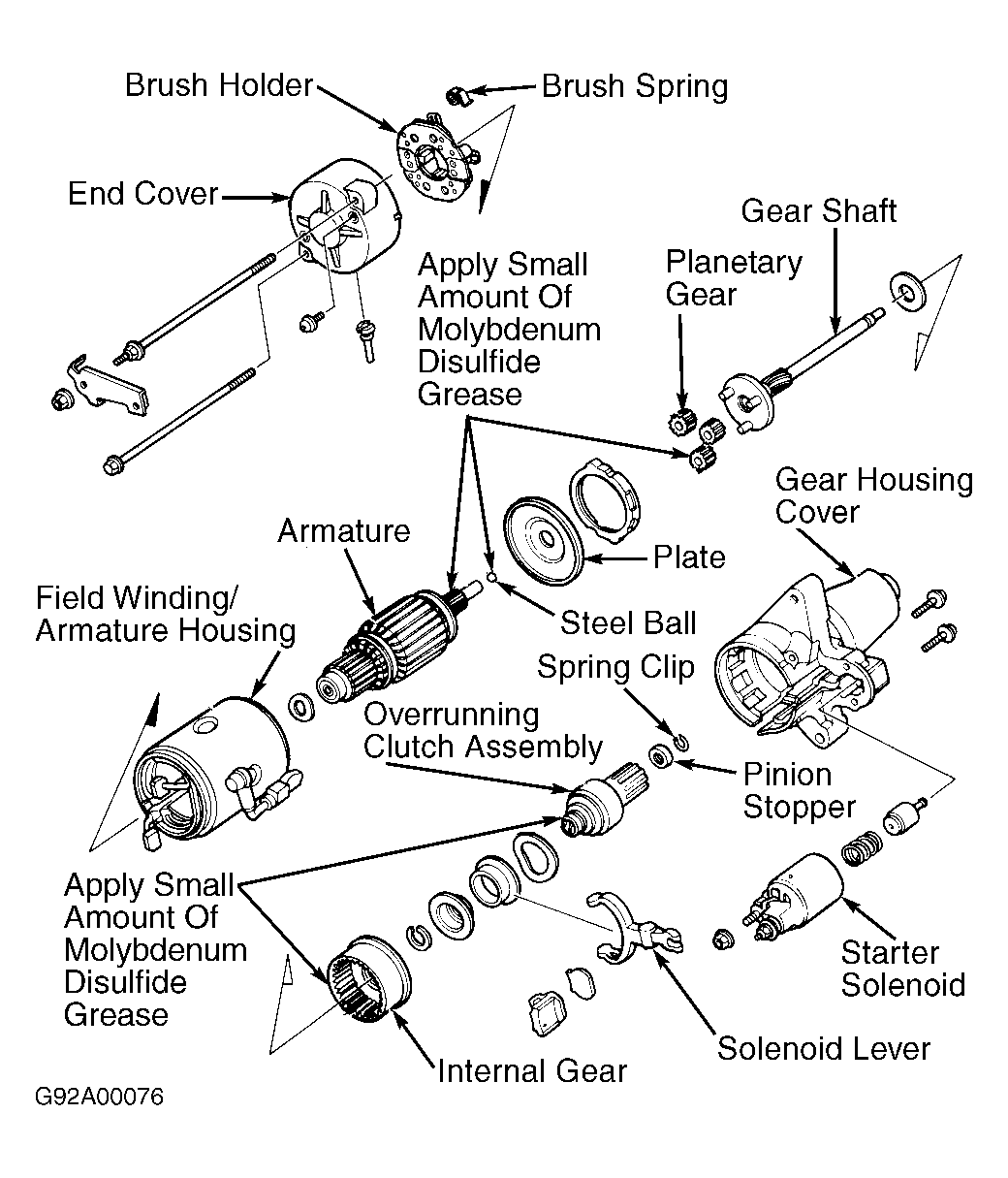 Brush Holder
Brush Spring
End Cover
Gear Shaft
Apply Small Amount Of Molybdenum Disulfide Grease
Planetary Gear
Gear Housing Cover
Armature
Plate
Field Winding/ Armature Housing
Steel Ball
Spring Clip
Overrunning Clutch Assembly
Pinion Stopper
Apply Small Amount Of Molybdenum Disulfide Grease
Starter Solenoid
Solenoid Lever
Internal Gear
G92A00076