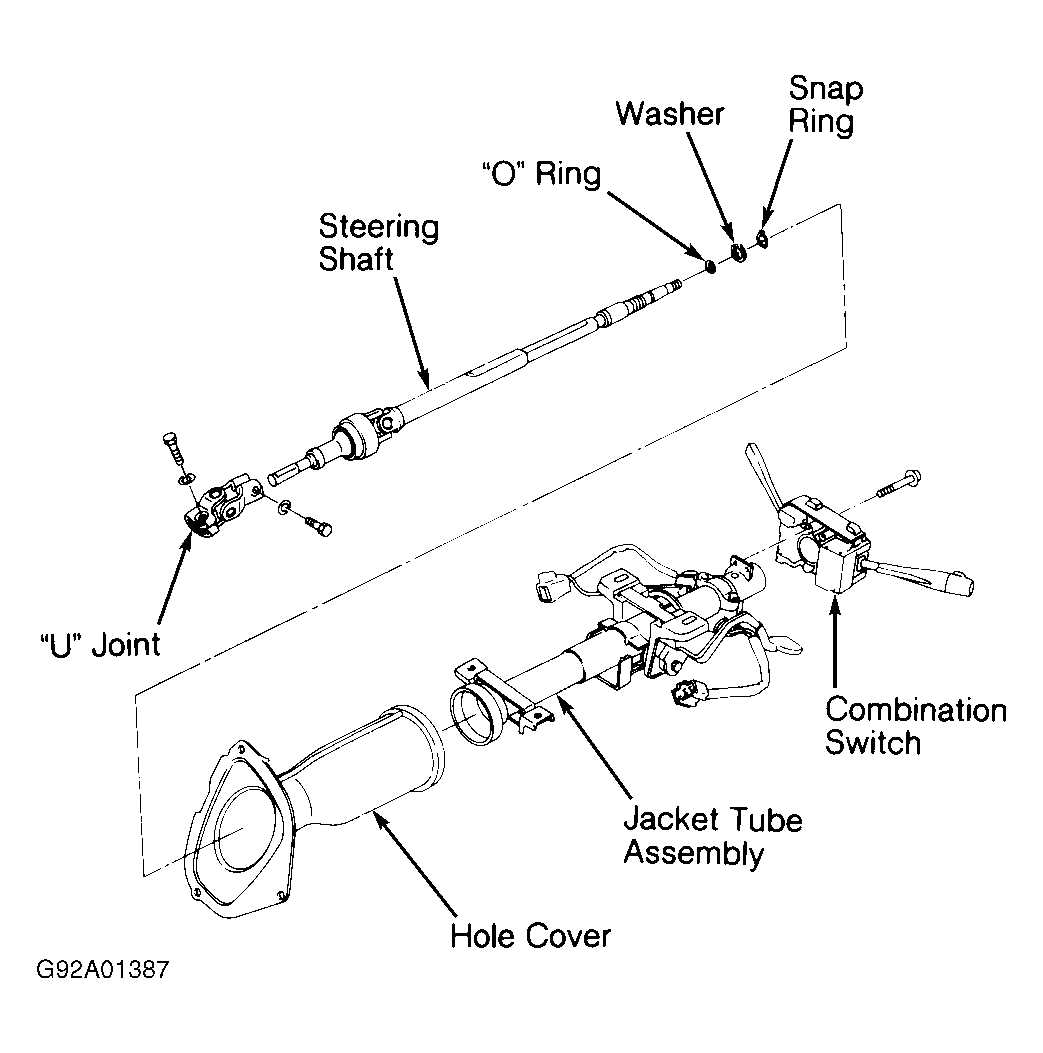 Snap Ring

Washer

"O" Ring

Steering Shaft

"U" Joint

Combination Switch

Jacket Tube Assembly

Hole Cover

G92A01387