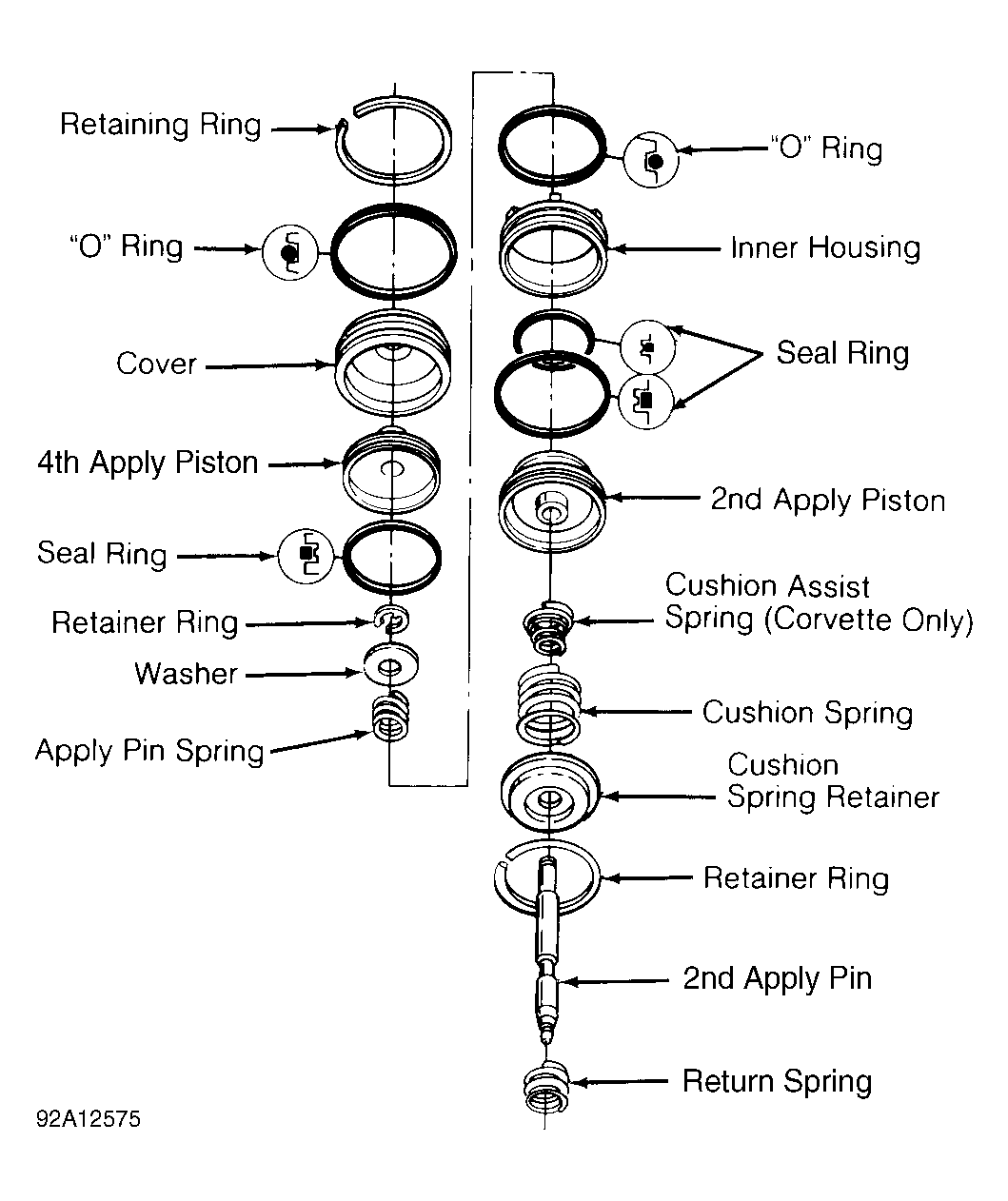 Retaining Ring

"O" Ring

Cover

4th Apply Piston

Seal Ring

Retainer Ring

Washer

Apply Pin Spring

"O" Ring

Inner Housing

Seal Ring

2nd Apply Piston

Cushion Assist Spring (Corvette Only)

Cushion Spring

Cushion Spring Retainer

Retainer Ring

2nd Apply Pin

Return Spring

92A12575