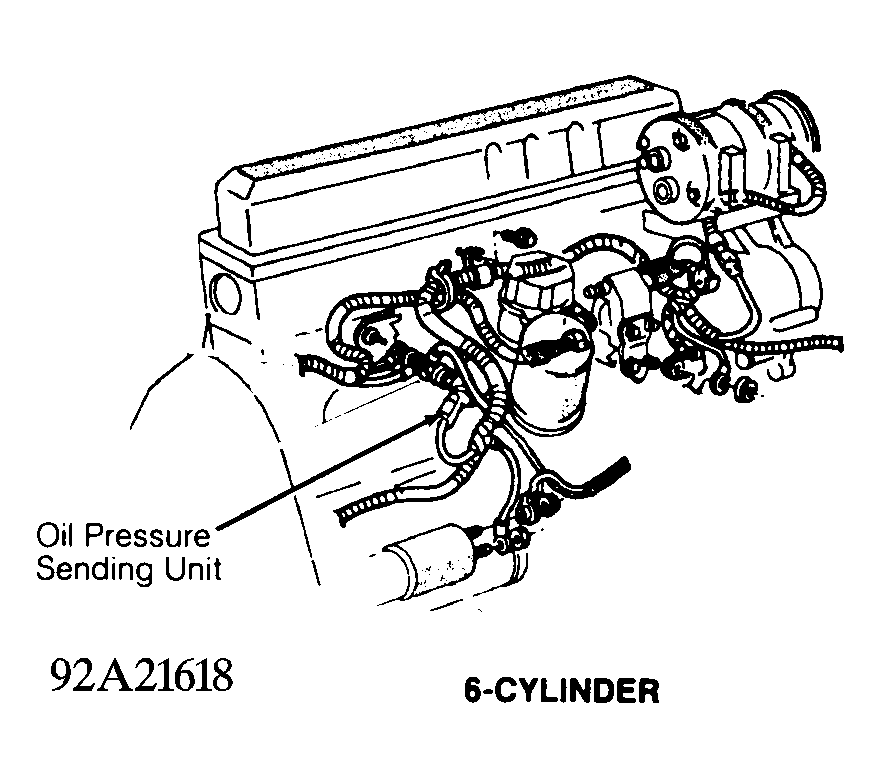 Oil Pressure
Sending Unit

92A21618

6-CYLINDER