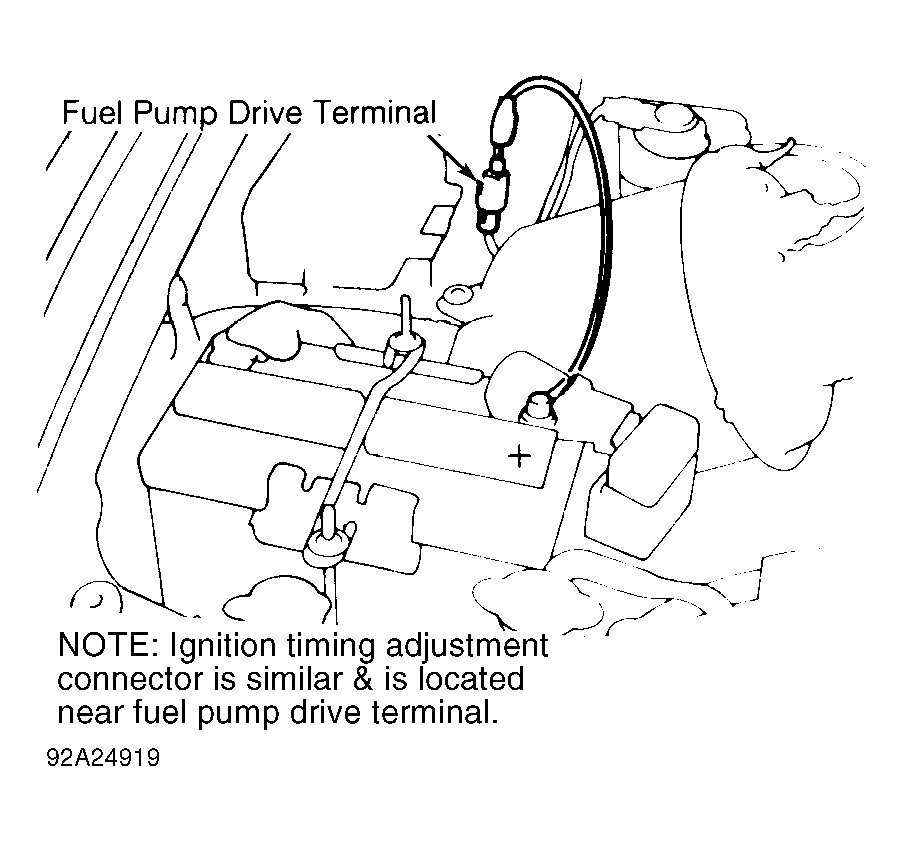 Fuel Pump Drive Terminal

+

NOTE: Ignition timing adjustment connector is similar & is located near fuel pump drive terminal.

92A24919