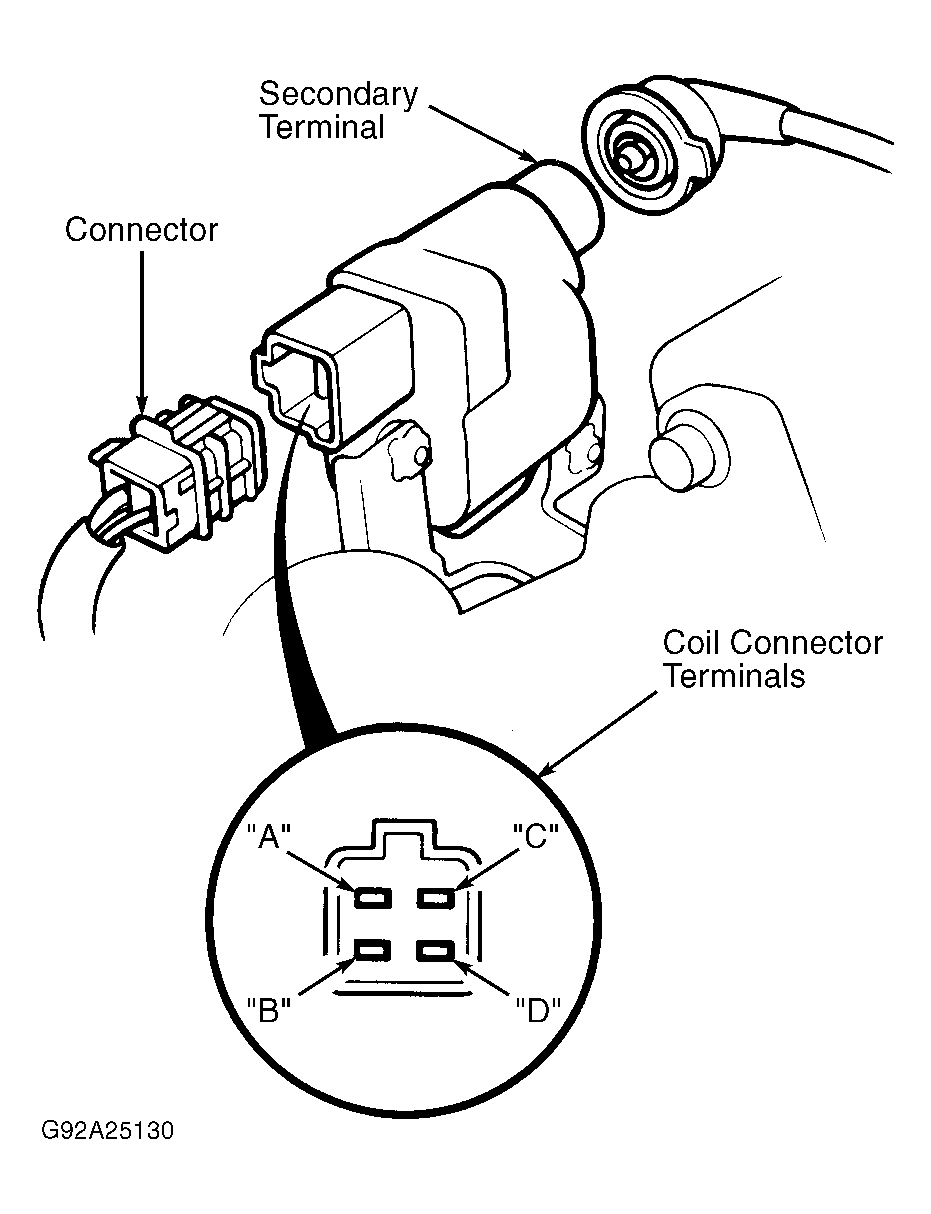 Secondary Terminal

Connector

Coil Connector Terminals

"A"

"C"

"B"

"D"

G92A25130