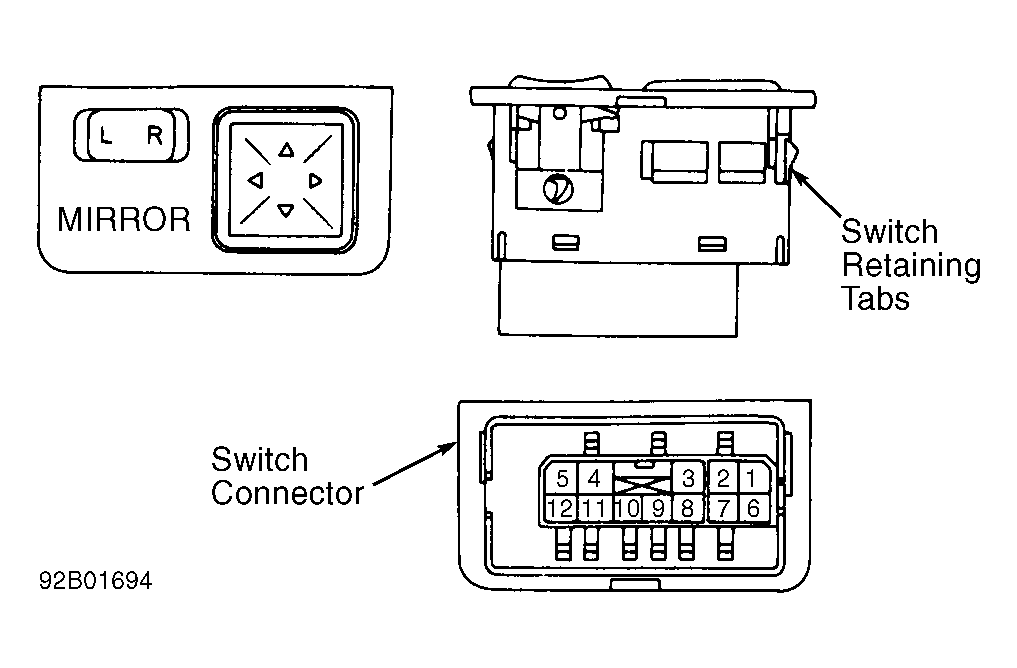 L R

MIRROR

Switch Retaining Tabs

Switch Connector

5 4 3 2 1
12 11 10 9 8 7 6

92B01694