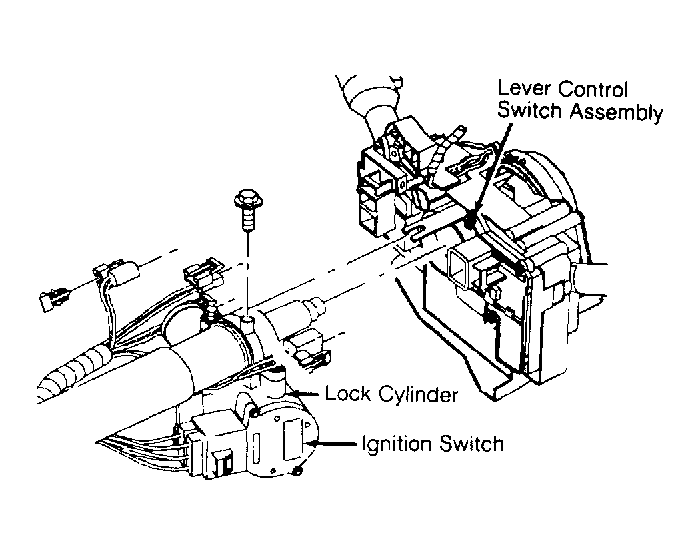 Lever Control Switch Assembly

Lock Cylinder

Ignition Switch