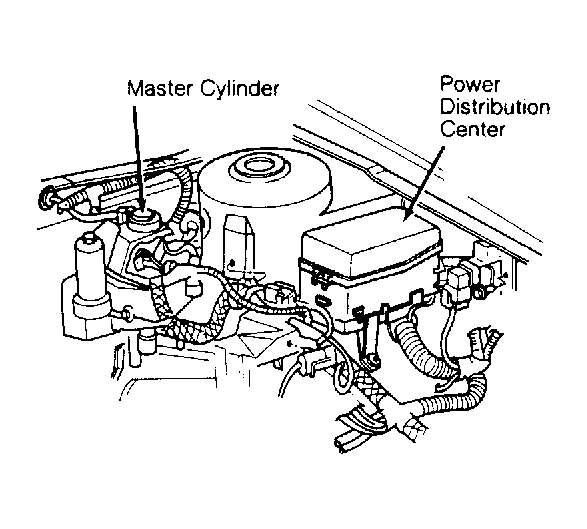 Master Cylinder

Power Distribution Center