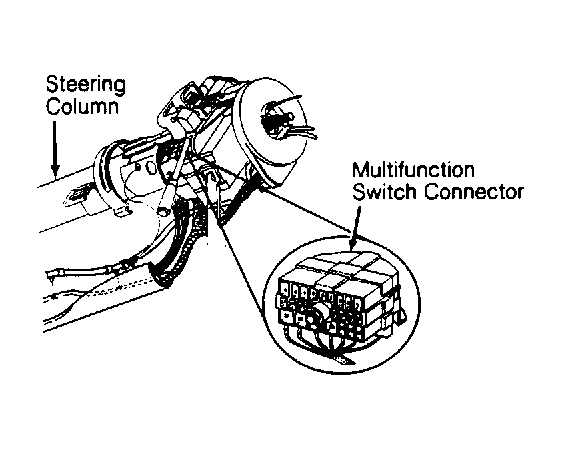 Steering Column

Multifunction Switch Connector