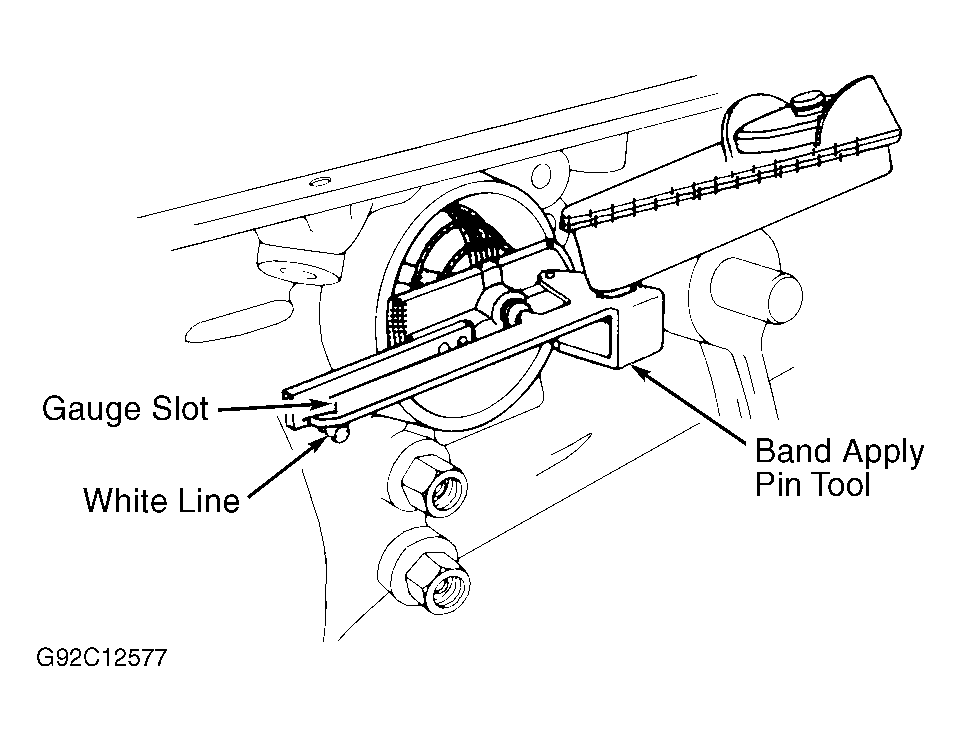 Gauge Slot

White Line

Band Apply Pin Tool

G92C12577