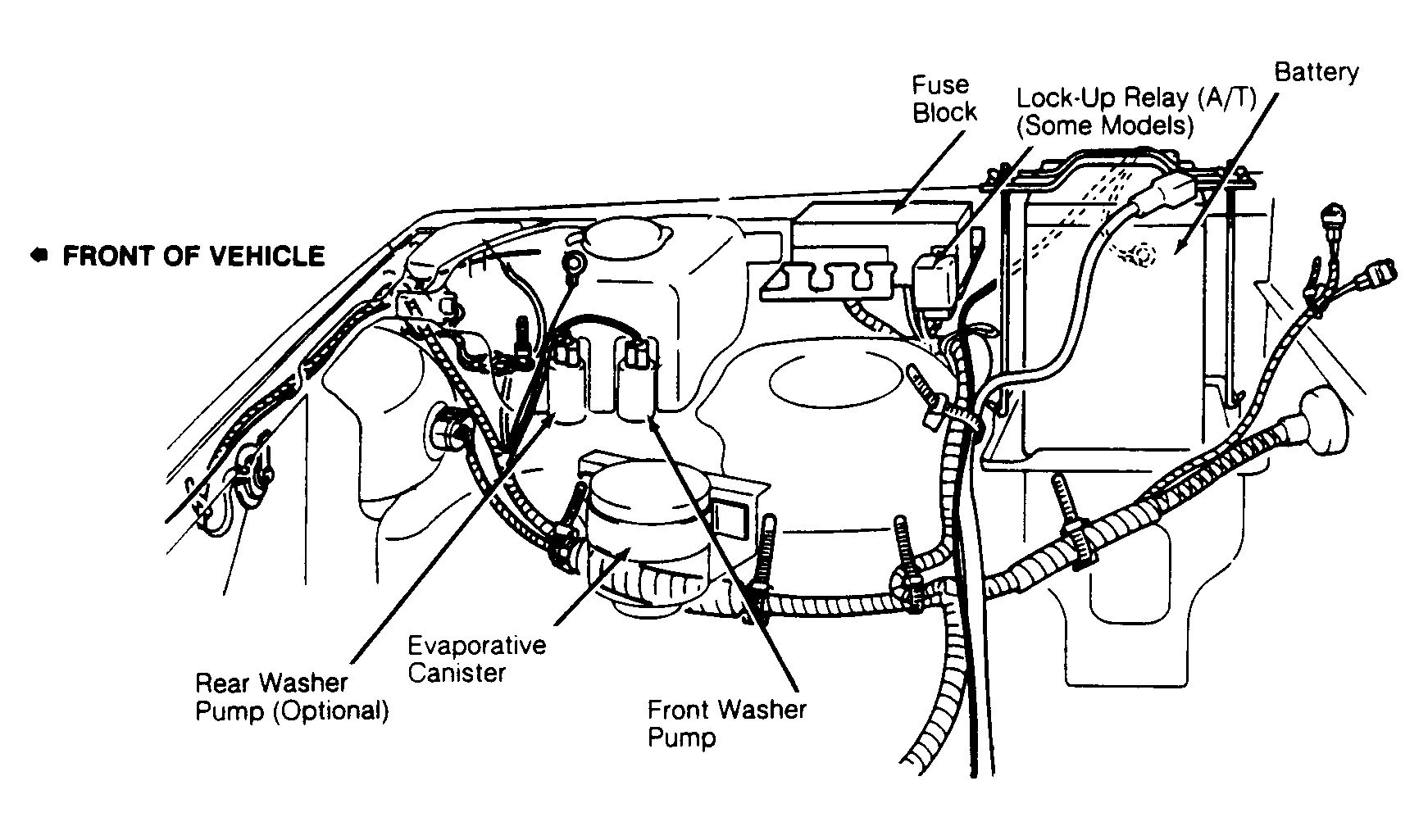 Fuse Block

Lock-Up Relay (A/T) (Some Models)

Battery

FRONT OF VEHICLE

Evaporative Canister

Rear Washer Pump (Optional)

Front Washer Pump