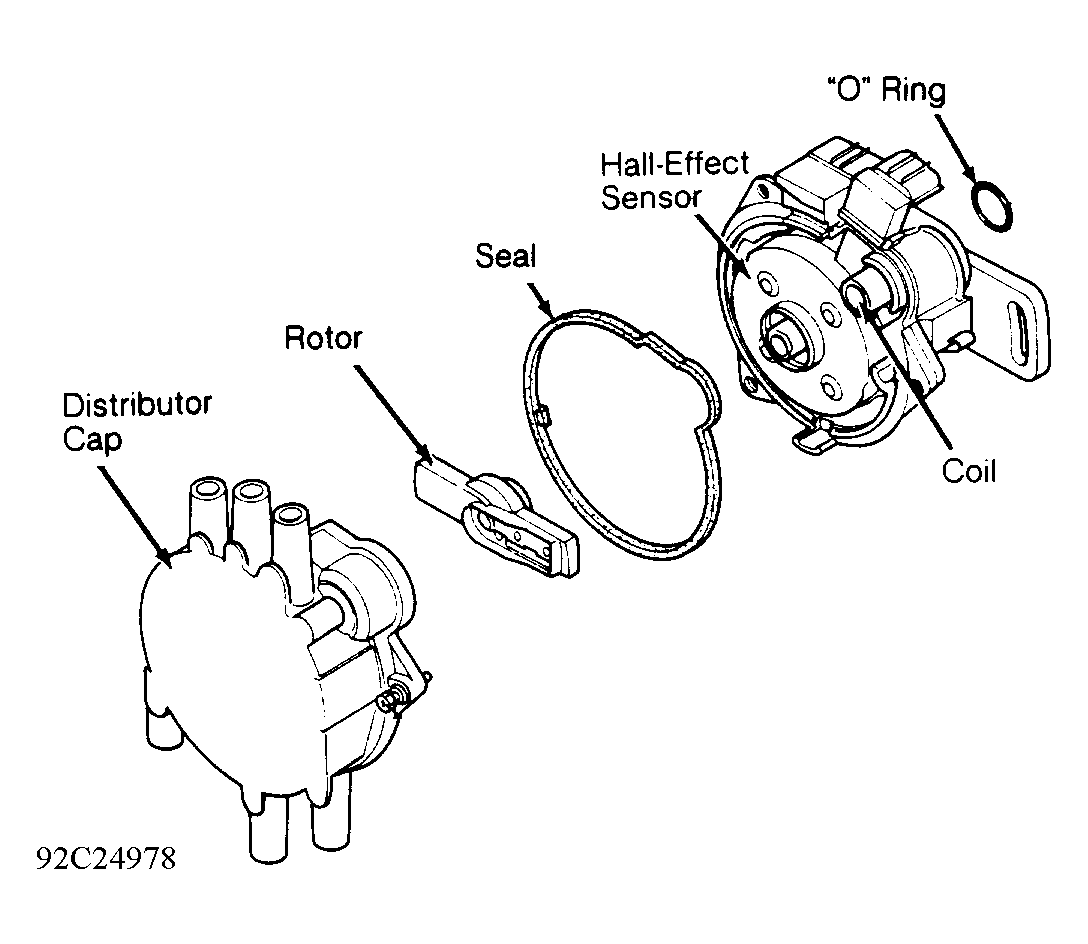 "O" Ring

Hall-Effect Sensor

Seal

Rotor

Distributor Cap

Coil

92C24978