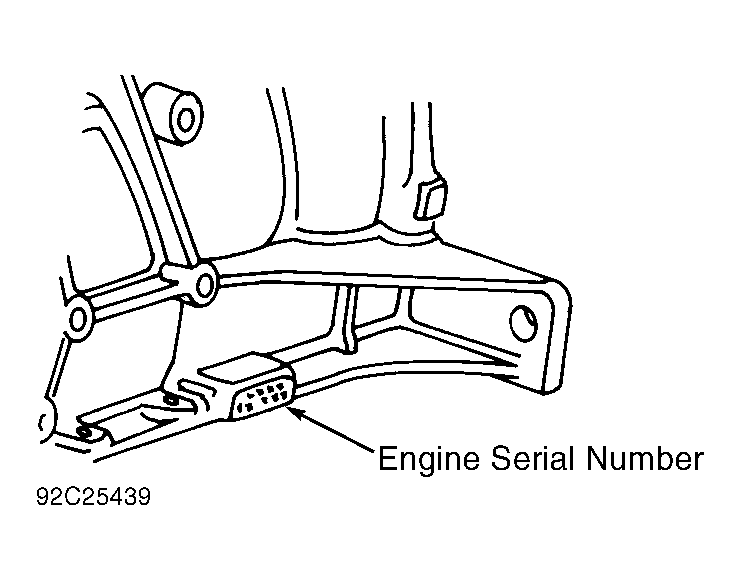 Engine Serial Number

92C25439