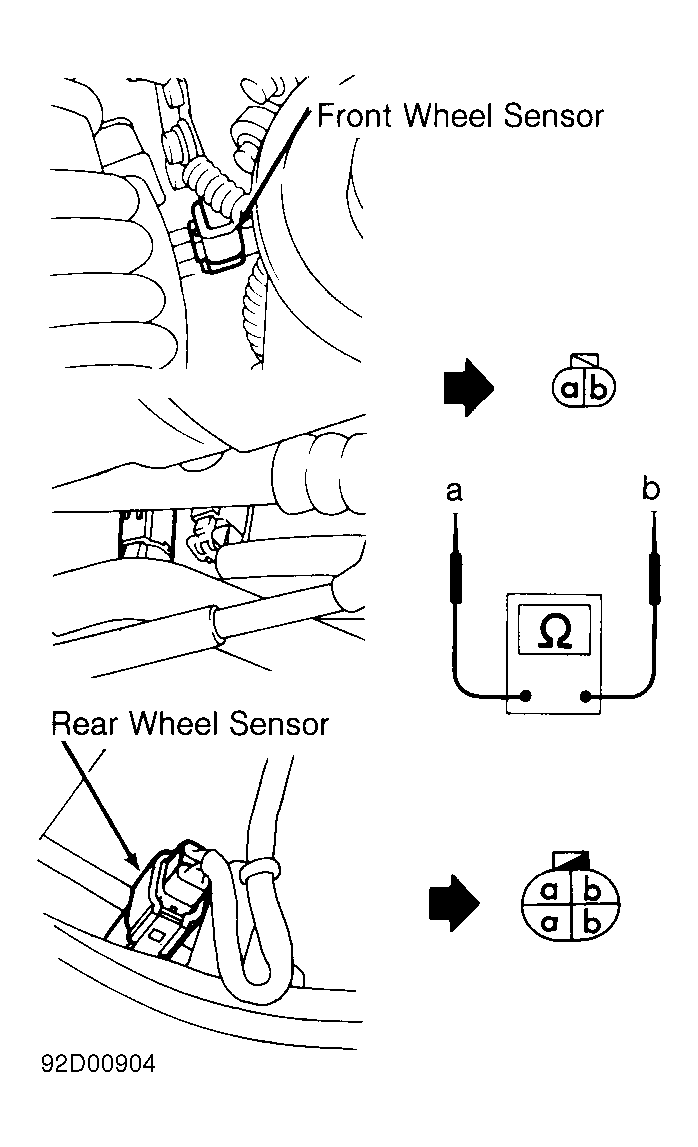 Front Wheel Sensor

a b

a

b

Ω

Rear Wheel Sensor

a b
a b

92D00904