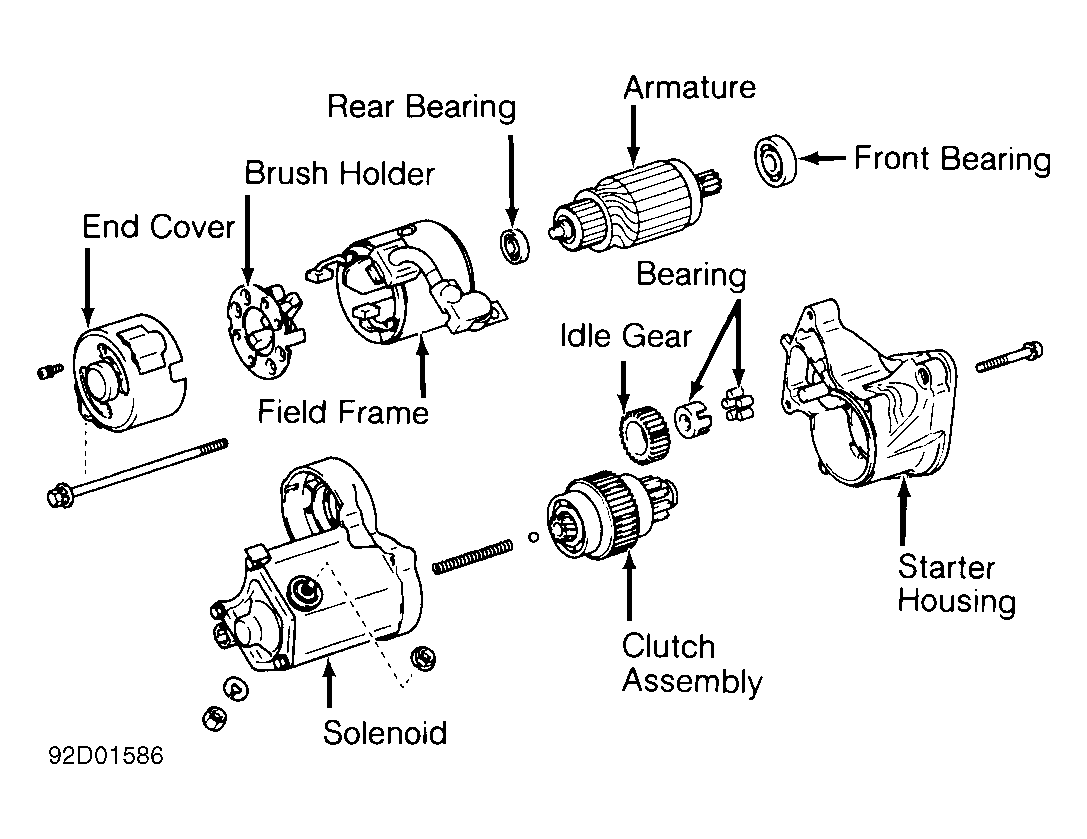 Rear Bearing
Armature
Front Bearing
Brush Holder
End Cover
Bearing
Idle Gear
Field Frame
Starter Housing
Clutch Assembly
Solenoid
92D01586