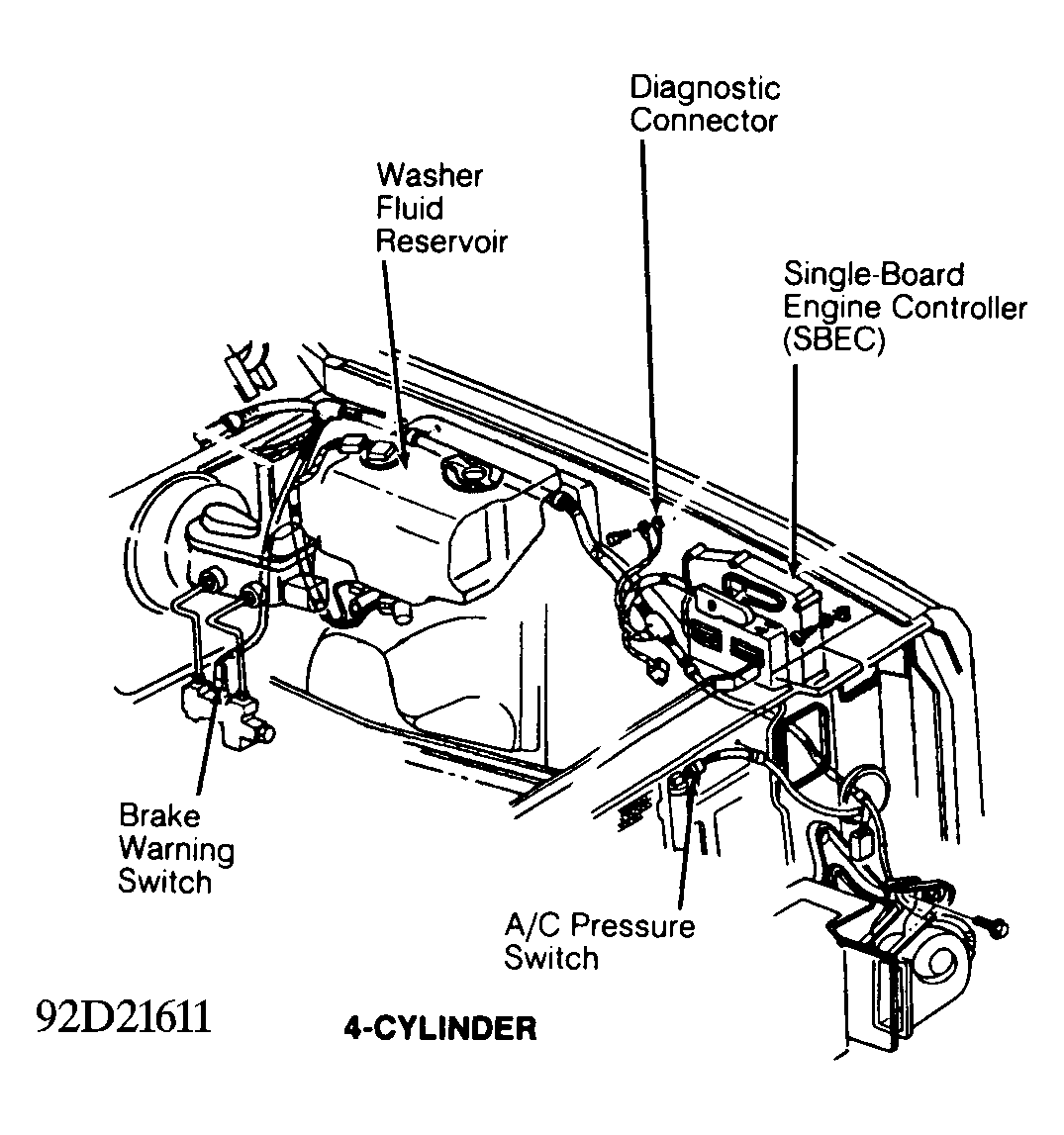 Diagnostic Connector

Washer Fluid Reservoir

Single-Board Engine Controller (SBEC)

Brake Warning Switch

A/C Pressure Switch

92D21611

4-CYLINDER