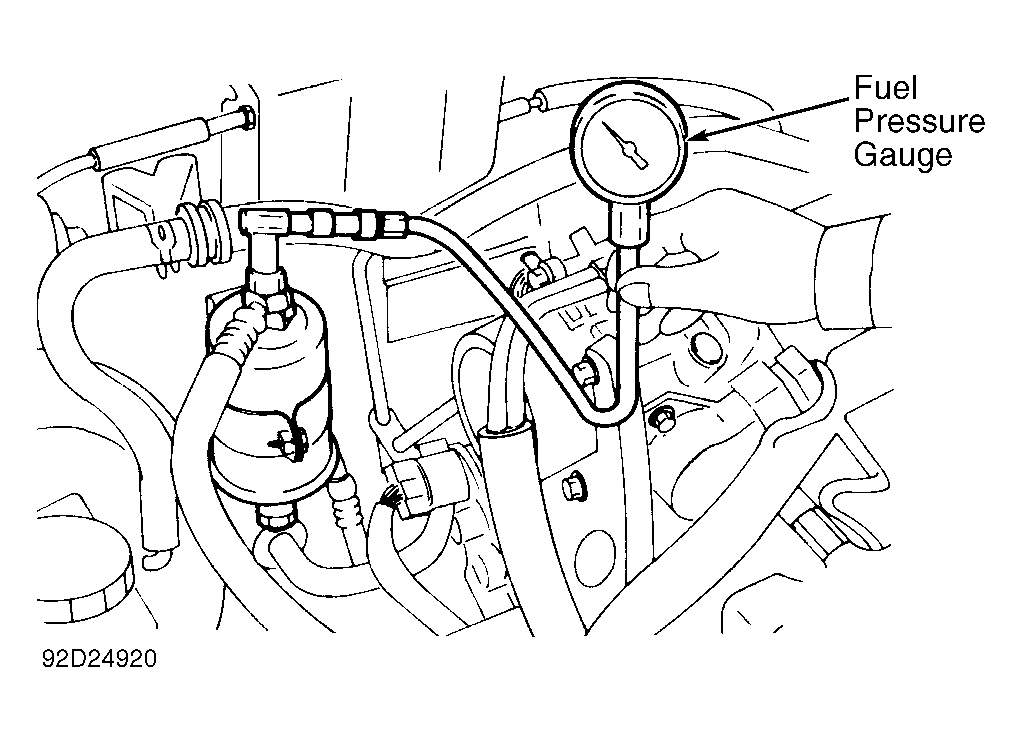 Fuel Pressure Gauge

92D24920