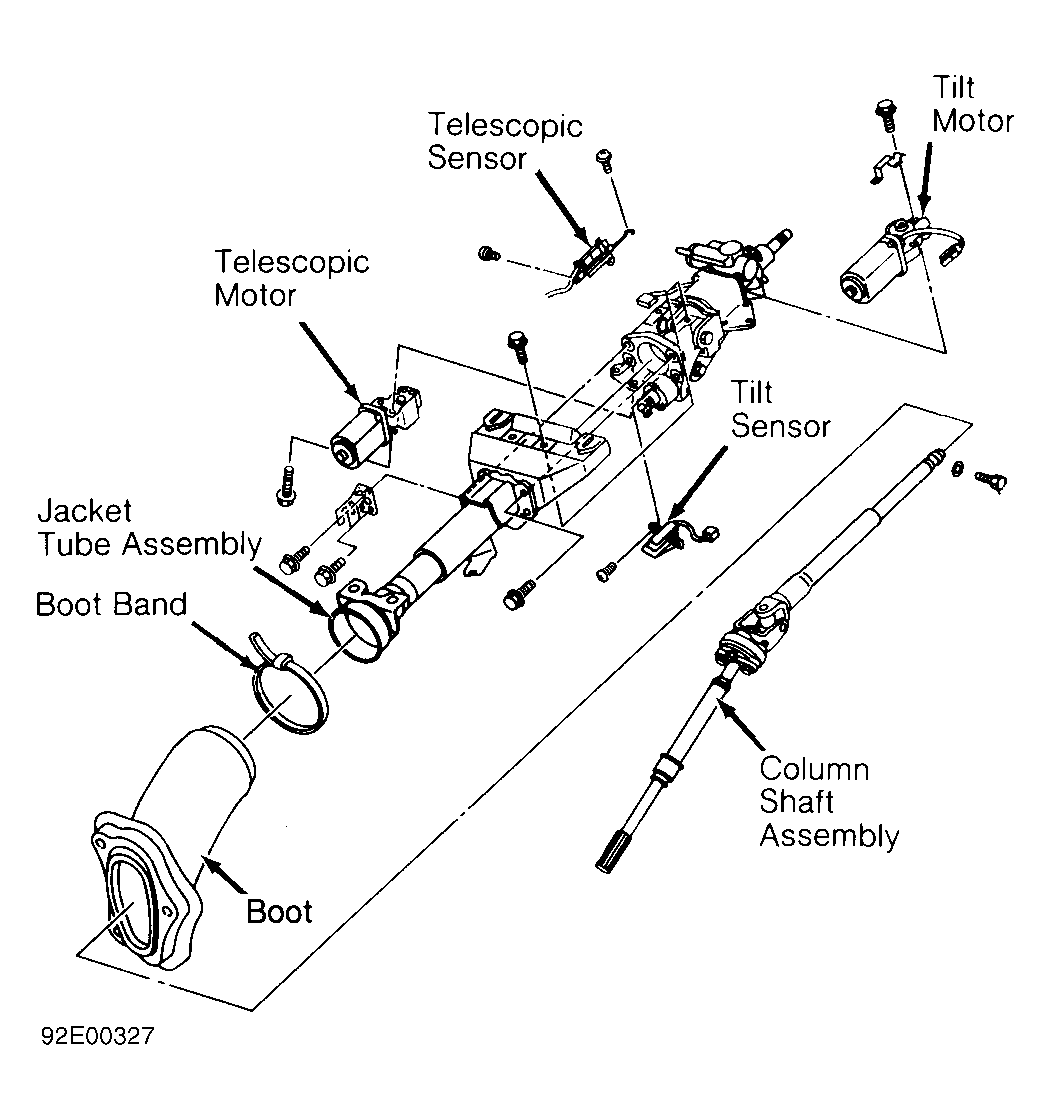 Telescopic Sensor

Tilt Motor

Telescopic Motor

Tilt Sensor

Jacket Tube Assembly

Boot Band

Column Shaft Assembly

Boot

92E00327