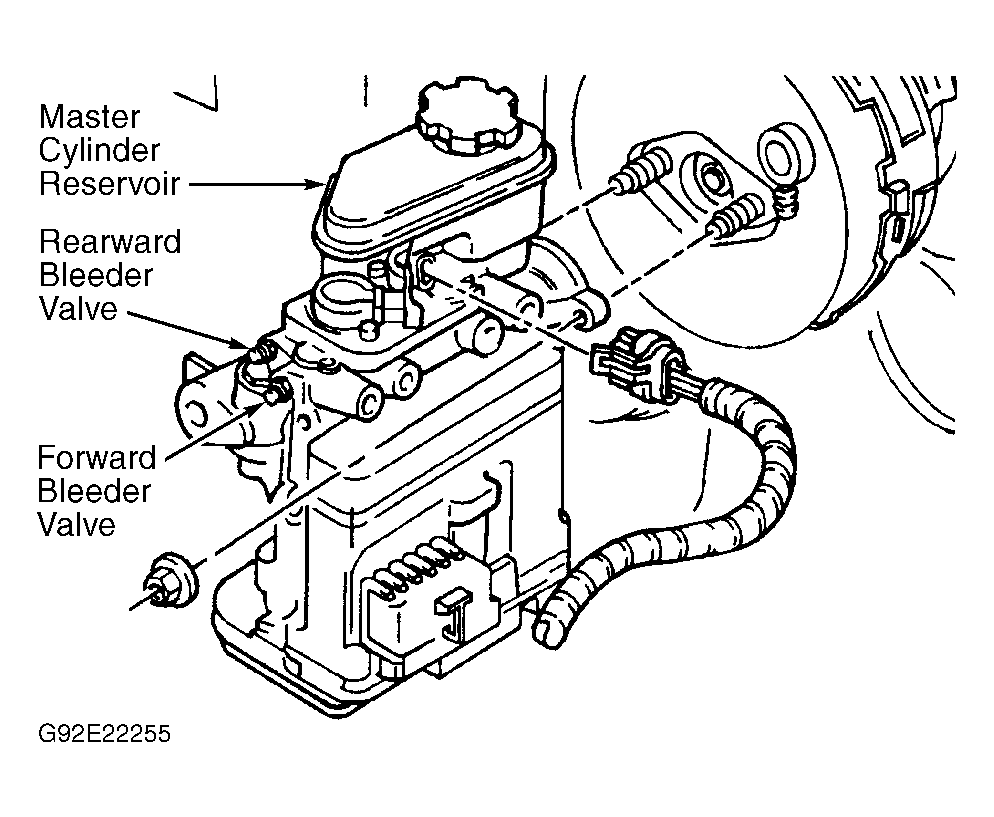 Master Cylinder Reservoir

Rearward Bleeder Valve

Forward Bleeder Valve

G92E22255