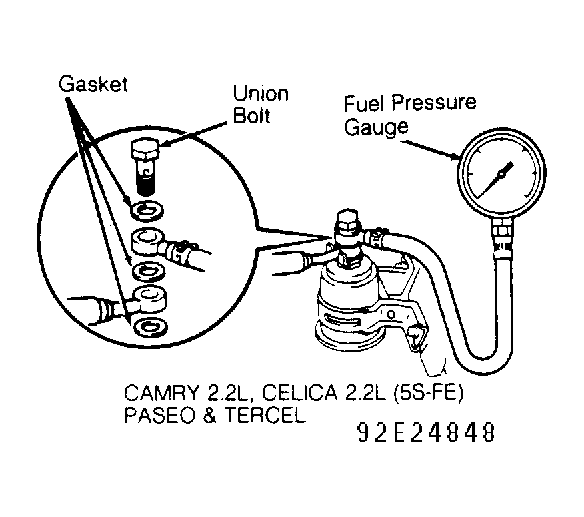 Gasket

Union Bolt

Fuel Pressure Gauge

CAMRY 2.2L, CELICA 2.2L (5S-FE) PASEO & TERCEL

92E24848