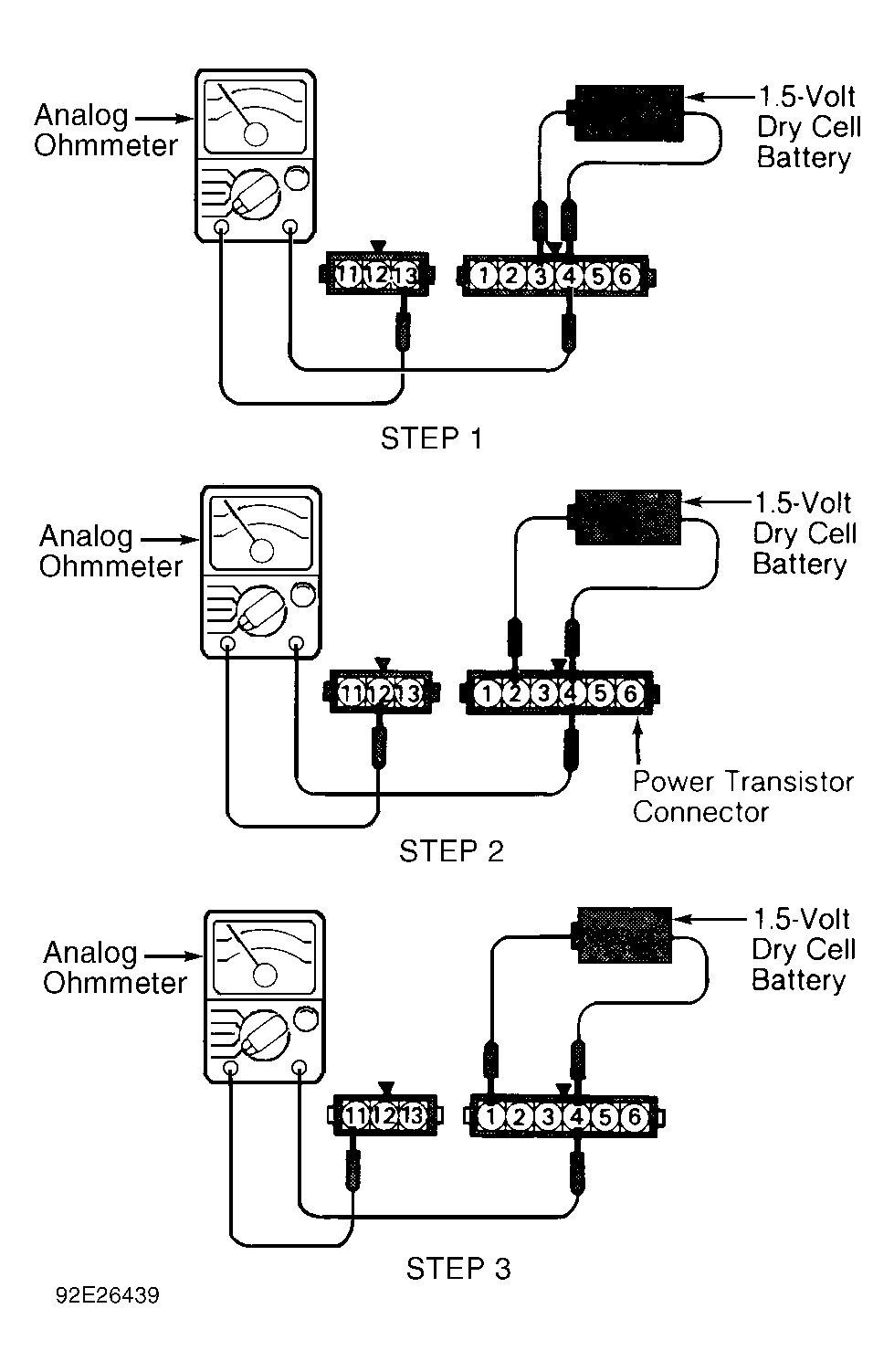 Analog Ohmmeter

1.5-Volt Dry Cell Battery

11 12 13

1 2 3 4 5 6

STEP 1

Analog Ohmmeter

1.5-Volt Dry Cell Battery

11 12 13

1 2 3 4 5 6

Power Transistor Connector

STEP 2

Analog Ohmmeter

1.5-Volt Dry Cell Battery

11 12 13

1 2 3 4 5 6

STEP 3

92E26439