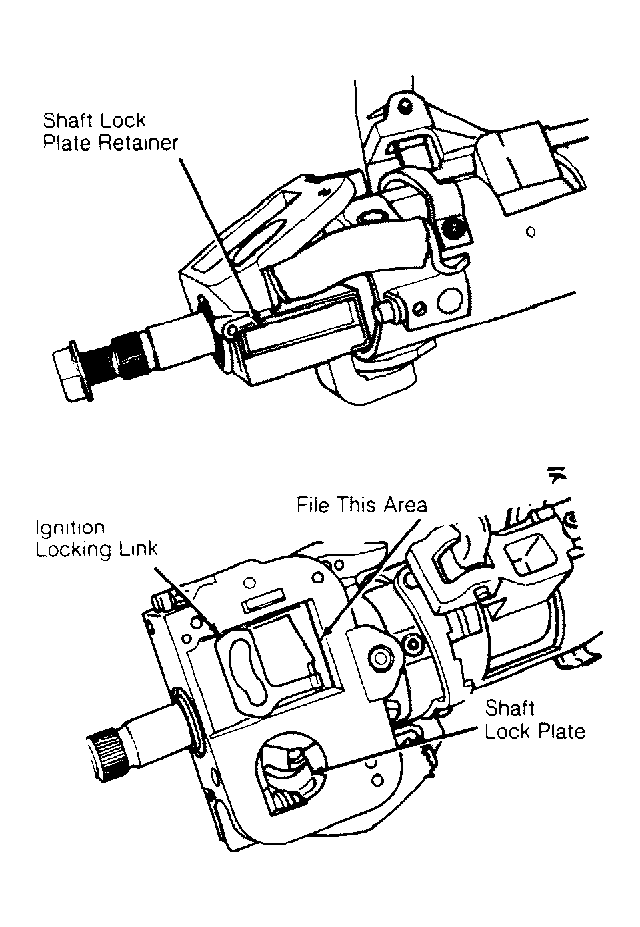 Shaft Lock
Plate Retainer

File This Area

Ignition
Locking Link

Shaft
Lock Plate