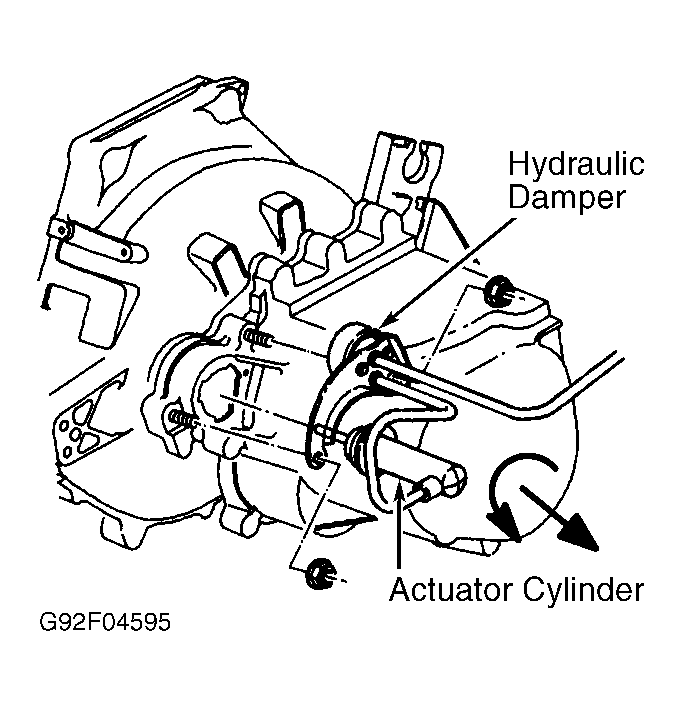 Hydraulic Damper

Actuator Cylinder

G92F04595