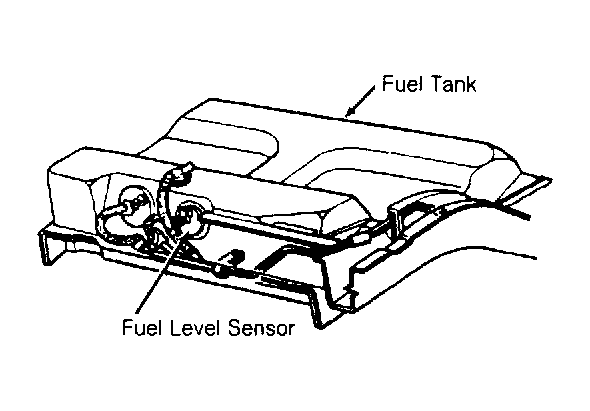 Fuel Tank

Fuel Level Sensor