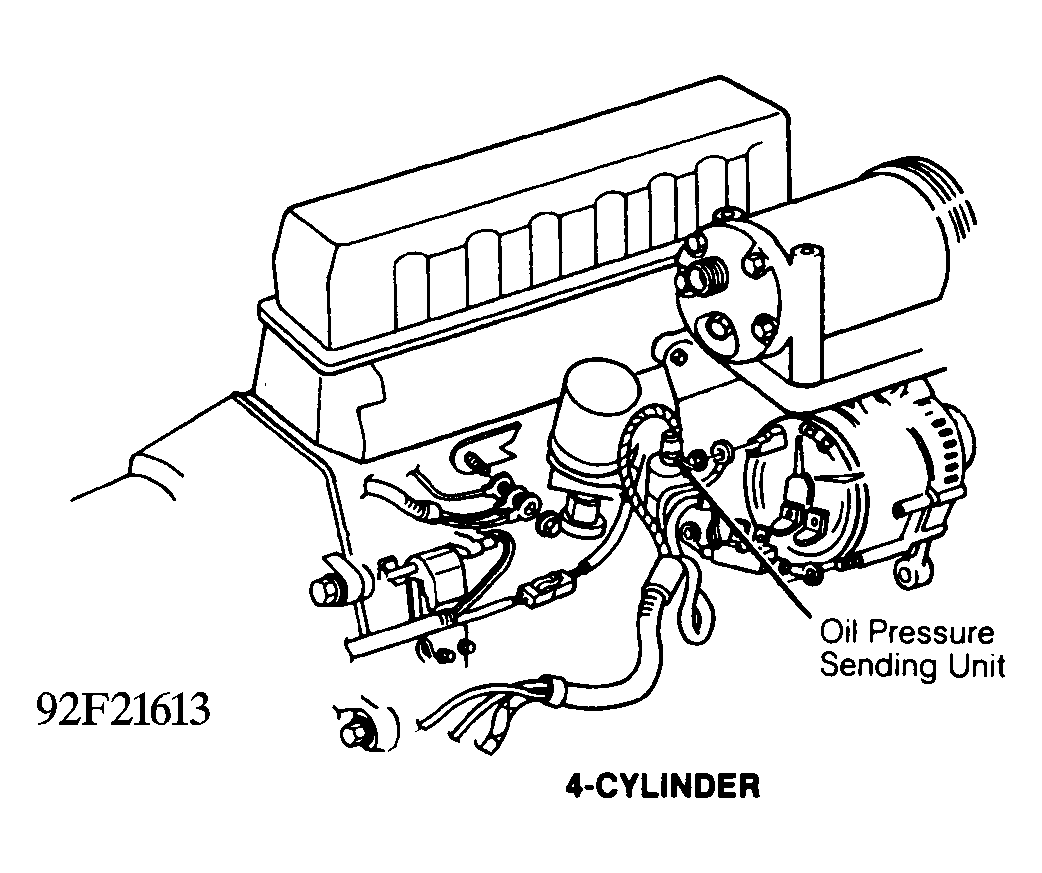 Oil Pressure
Sending Unit

92F21613

4-CYLINDER