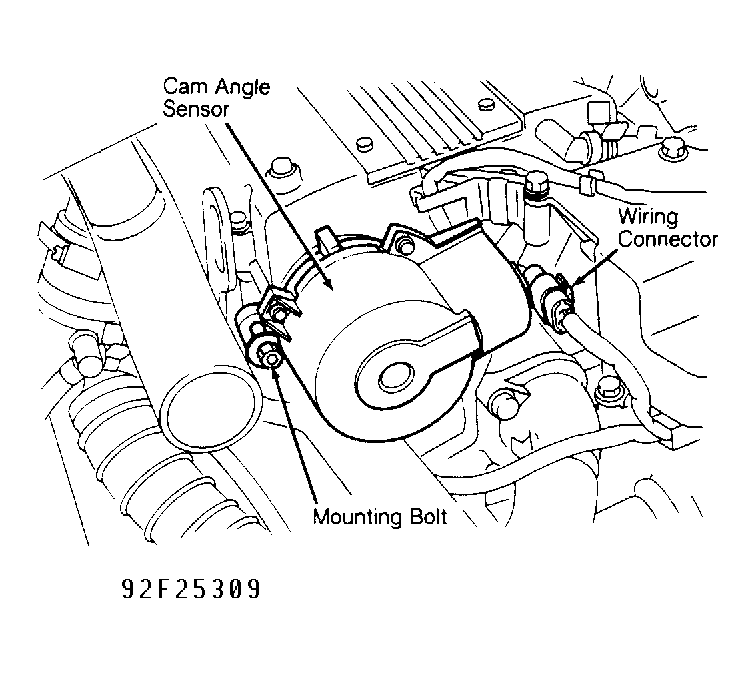 Cam Angle Sensor

Wiring Connector

Mounting Bolt

92F25309