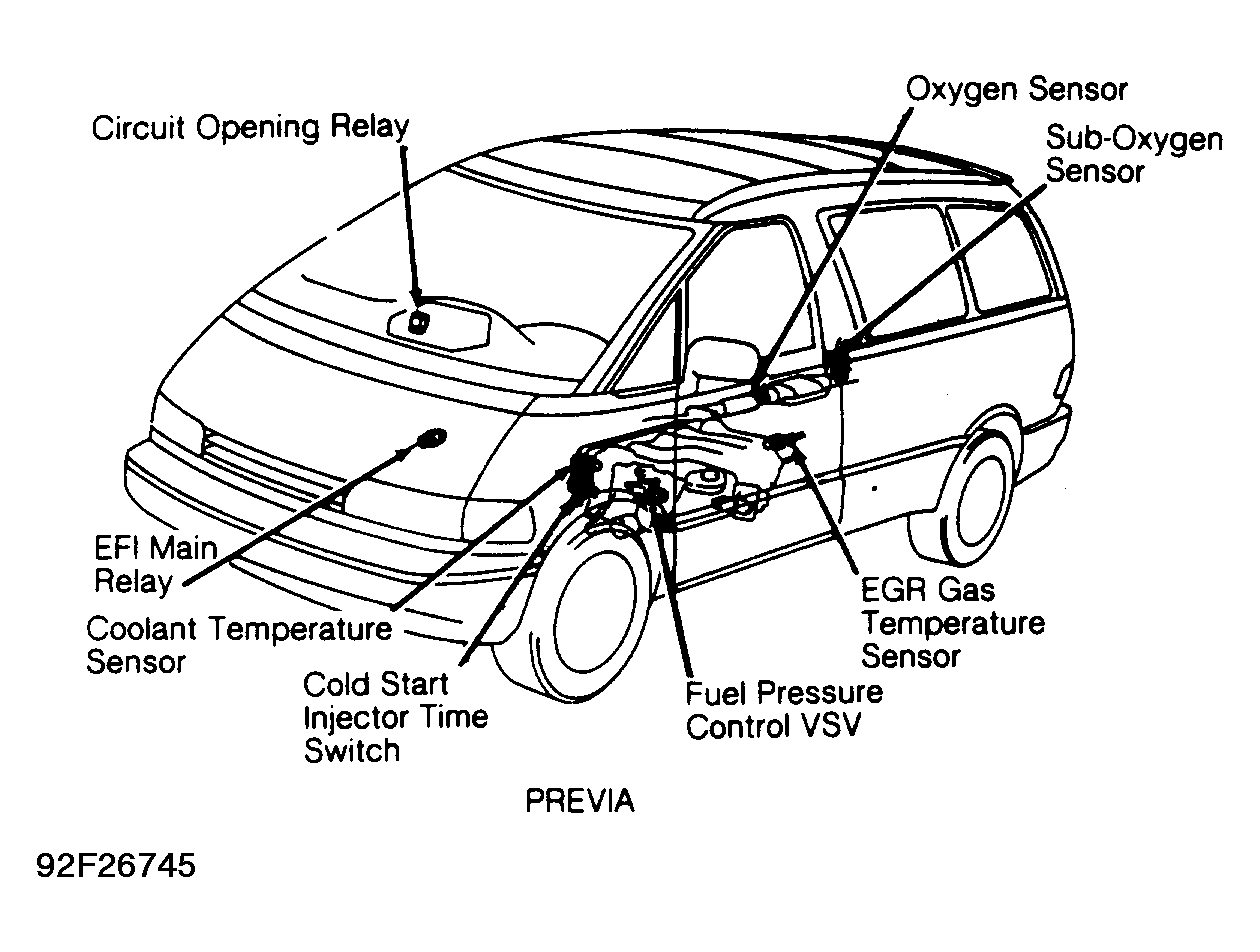 Circuit Opening Relay

Oxygen Sensor

Sub-Oxygen Sensor

EFI Main Relay

Coolant Temperature Sensor

Cold Start Injector Time Switch

Fuel Pressure Control VSV

EGR Gas Temperature Sensor

PREVIA

92F26745