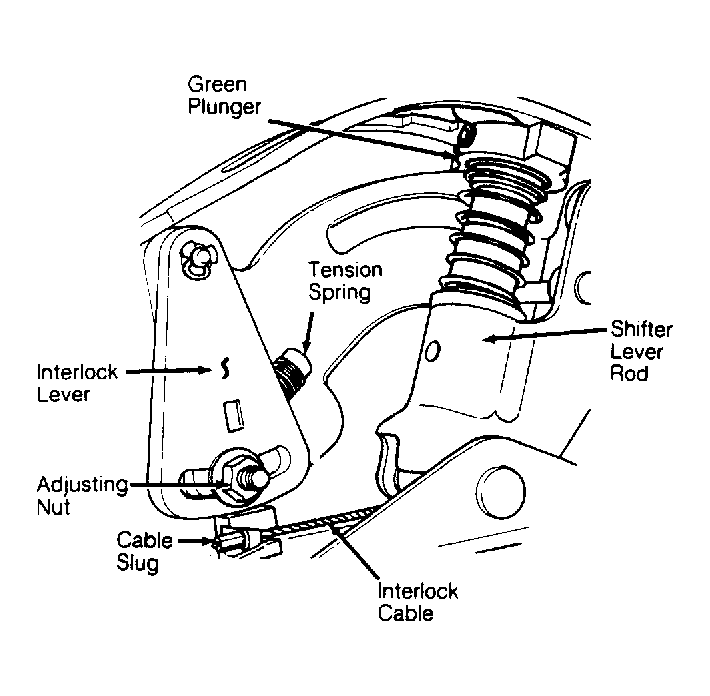 Green Plunger

Tension Spring

Shifter Lever Rod

Interlock Lever

Adjusting Nut

Cable Slug

Interlock Cable