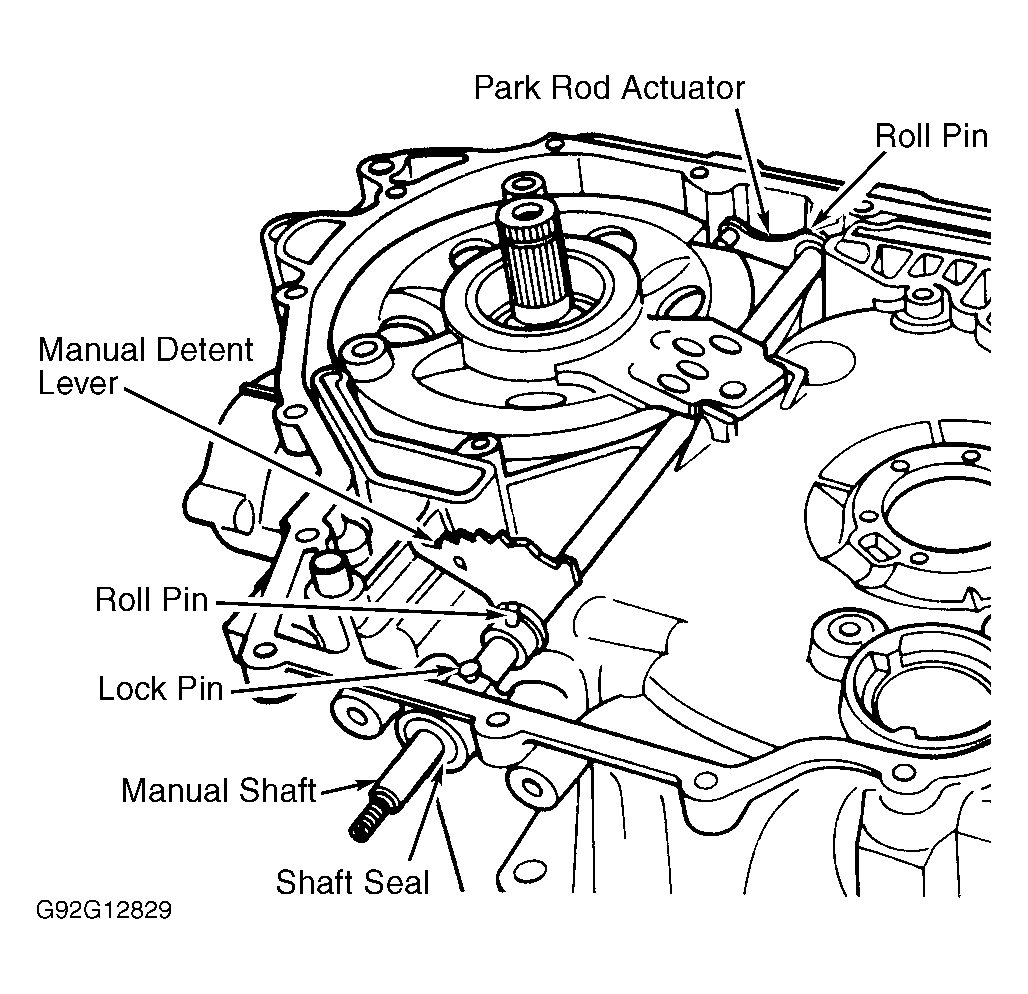 Park Rod Actuator

Roll Pin

Manual Detent Lever

Roll Pin

Lock Pin

Manual Shaft

Shaft Seal

G92G12829