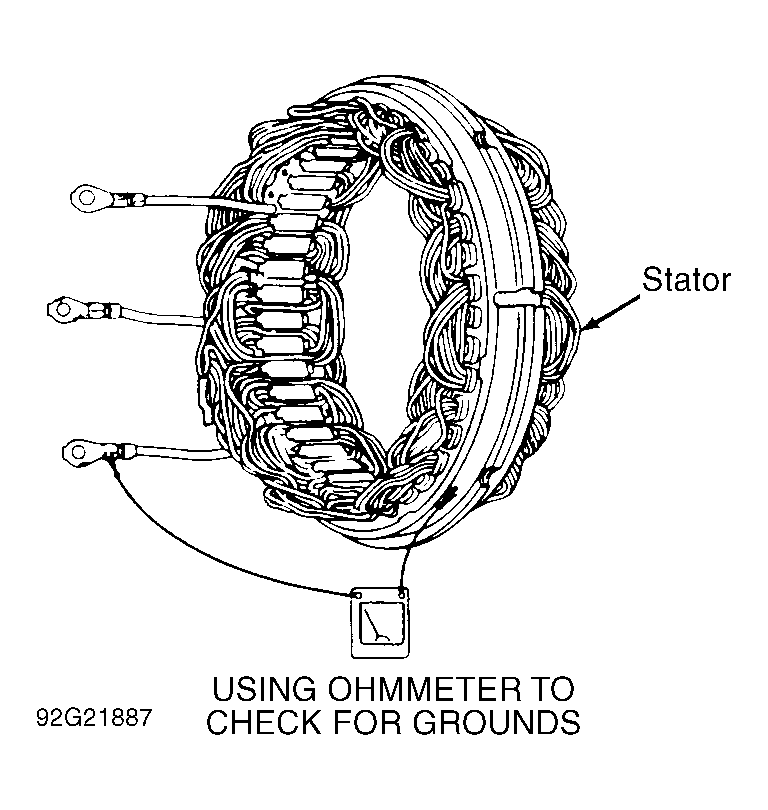 Stator

USING OHMMETER TO CHECK FOR GROUNDS

92G21887