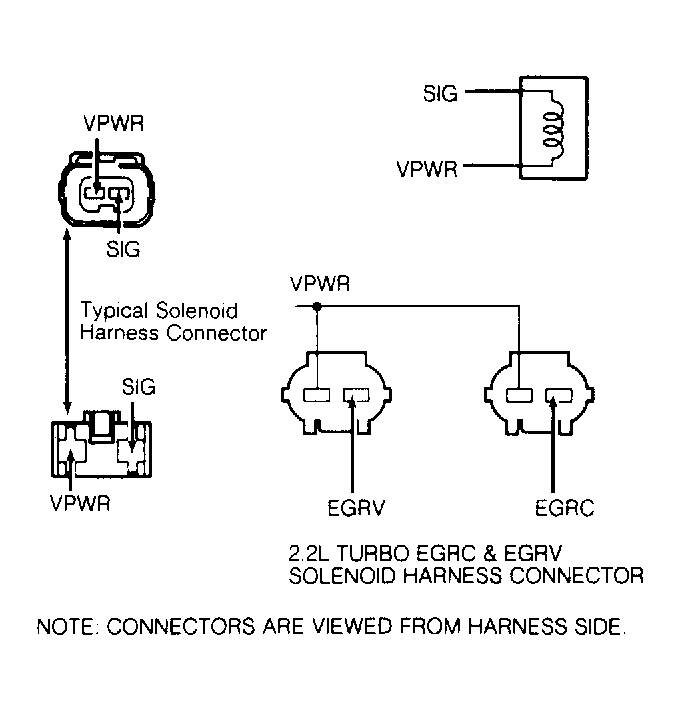 VPWR

SIG

Typical Solenoid Harness Connector

SIG

VPWR

SIG

VPWR

VPWR

EGRV

EGRC

2.2L TURBO EGRC & EGRV SOLENOID HARNESS CONNECTOR

NOTE: CONNECTORS ARE VIEWED FROM HARNESS SIDE.