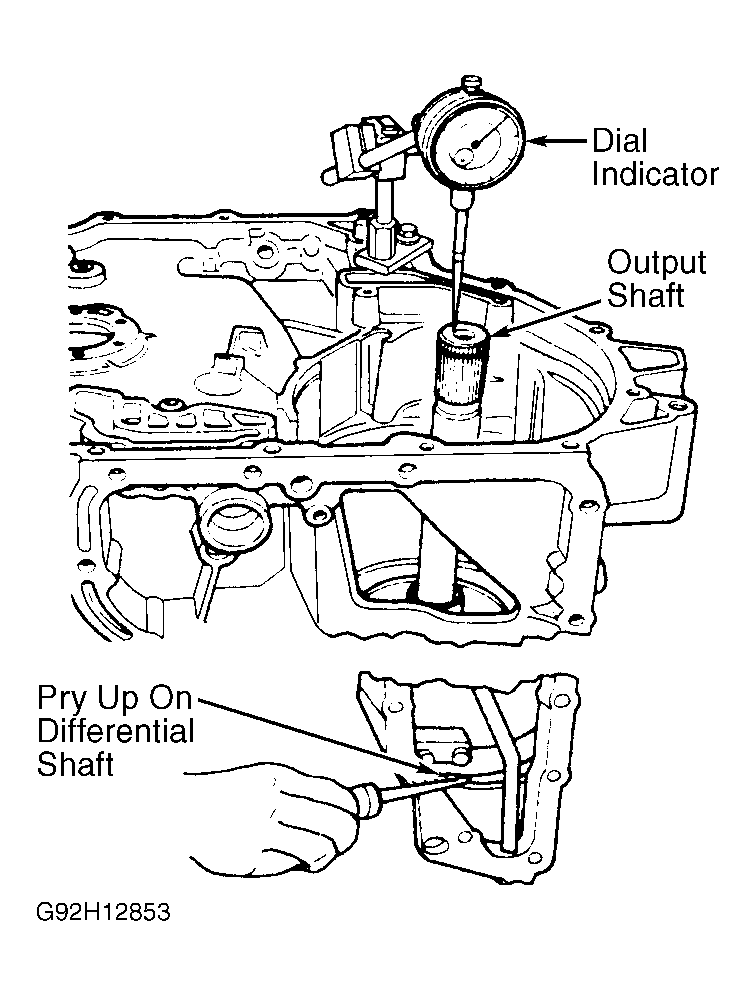 Dial Indicator

Output Shaft

Pry Up On Differential Shaft

G92H12853