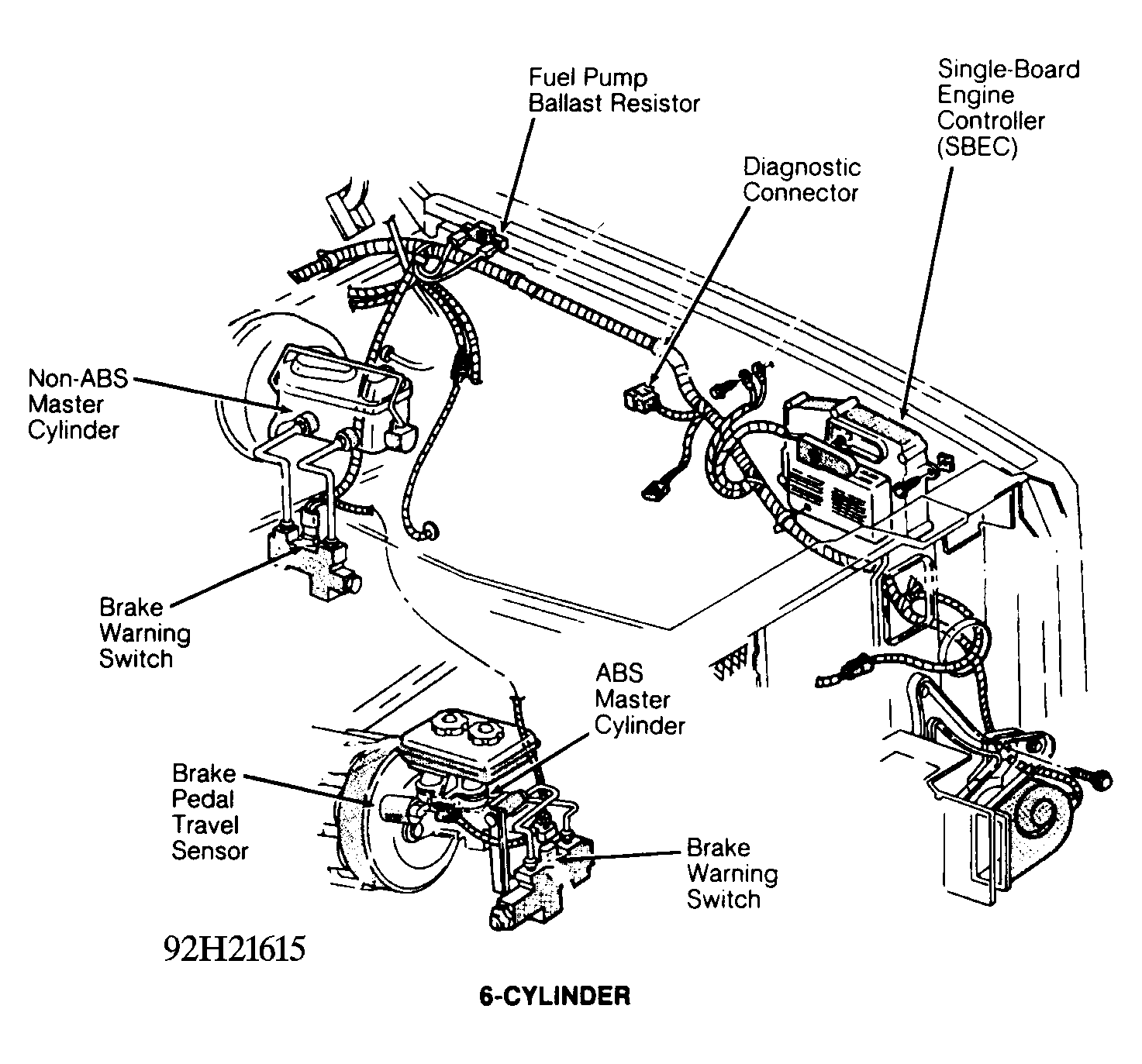 Fuel Pump Ballast Resistor

Single-Board Engine Controller (SBEC)

Diagnostic Connector

Non-ABS Master Cylinder

Brake Warning Switch

ABS Master Cylinder

Brake Pedal Travel Sensor

Brake Warning Switch

92H21615

6-CYLINDER