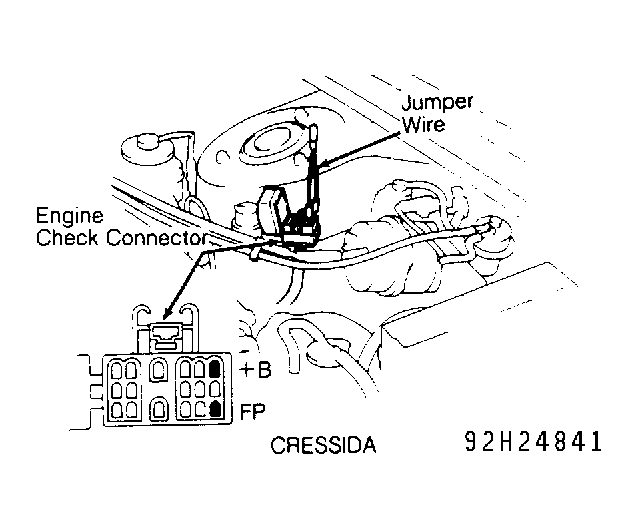 Jumper Wire

Engine Check Connector

+B

FP

CRESSIDA

92H24841