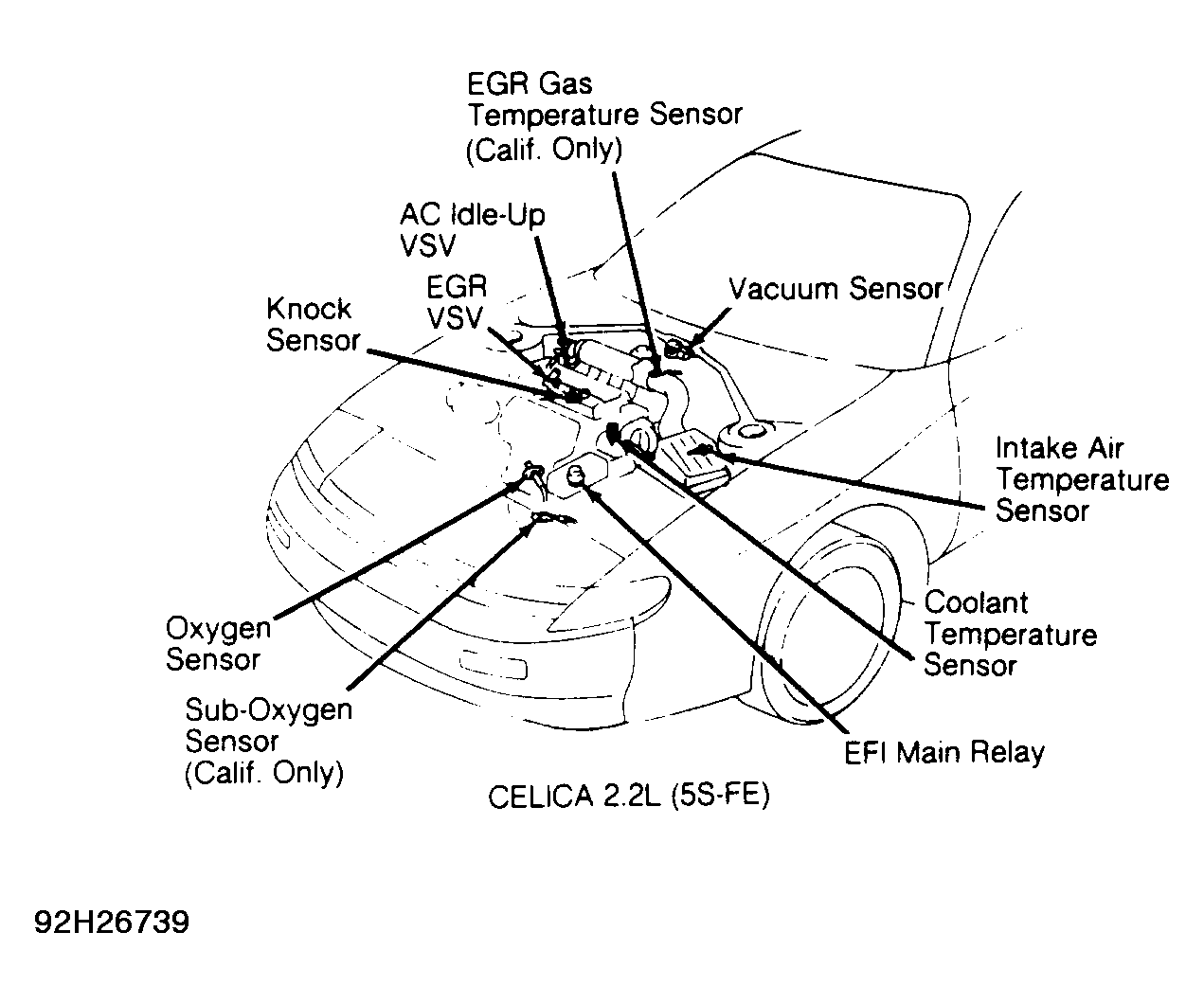 EGR Gas Temperature Sensor (Calif. Only)

AC Idle-Up VSV

EGR VSV

Knock Sensor

Vacuum Sensor

Intake Air Temperature Sensor

Coolant Temperature Sensor

Oxygen Sensor

Sub-Oxygen Sensor (Calif. Only)

EFI Main Relay

CELICA 2.2L (5S-FE)

92H26739