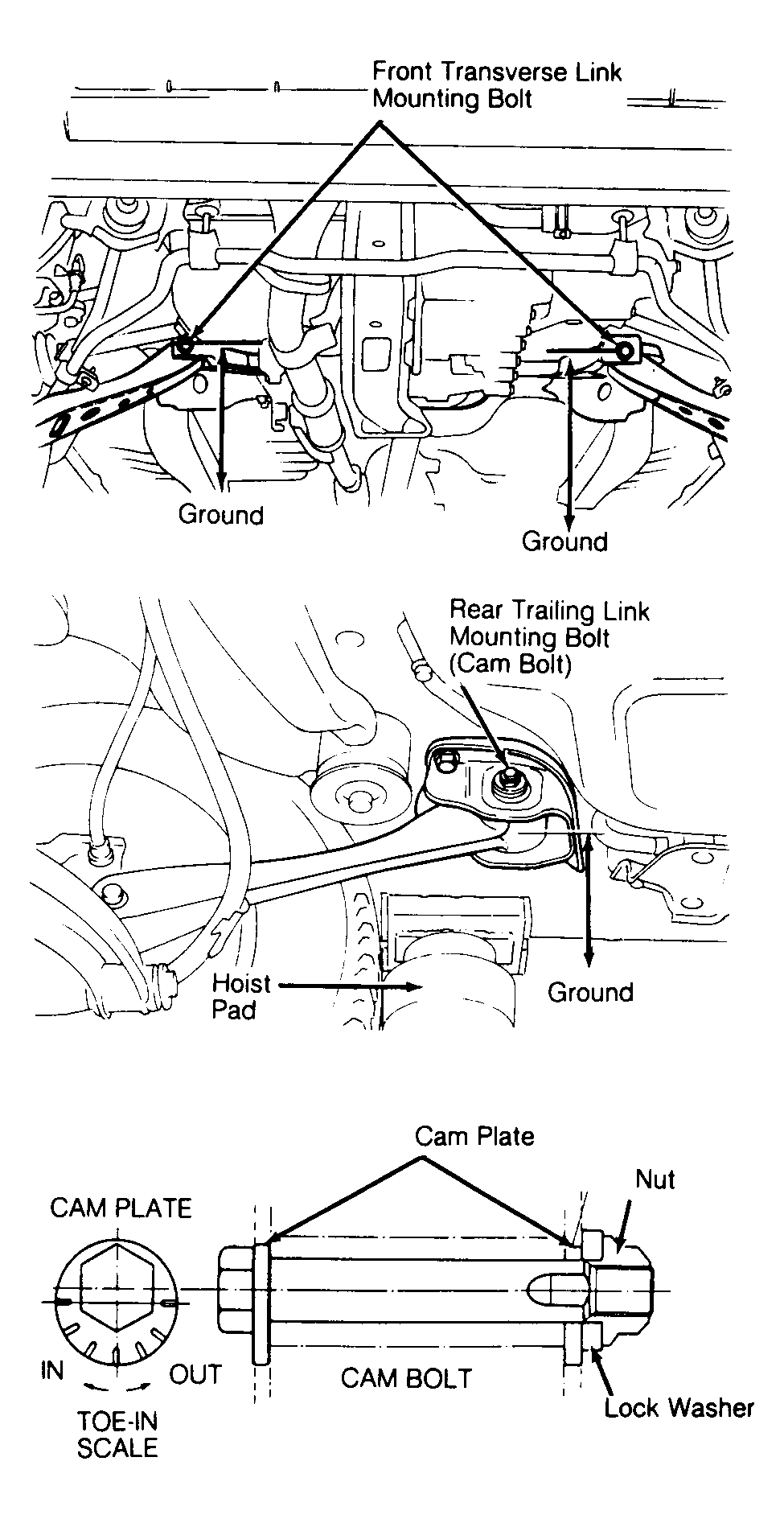 Front Transverse Link Mounting Bolt

Ground

Ground

Rear Trailing Link Mounting Bolt (Cam Bolt)

Hoist Pad

Ground

Cam Plate

Nut

CAM PLATE

IN

OUT

TOE-IN SCALE

CAM BOLT

Lock Washer