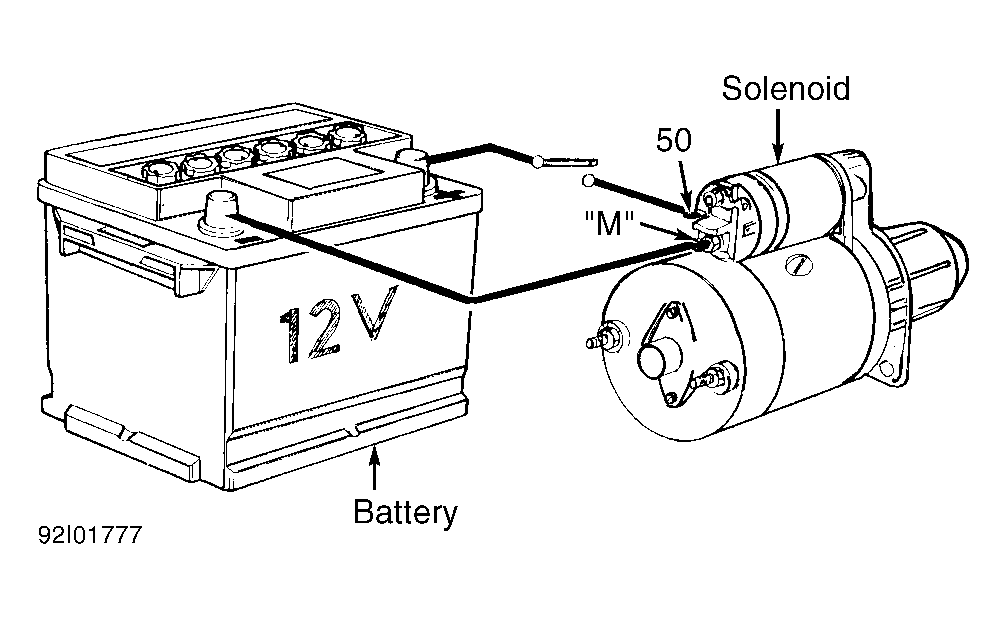 Solenoid

50

"M"

12V

Battery

92I01777