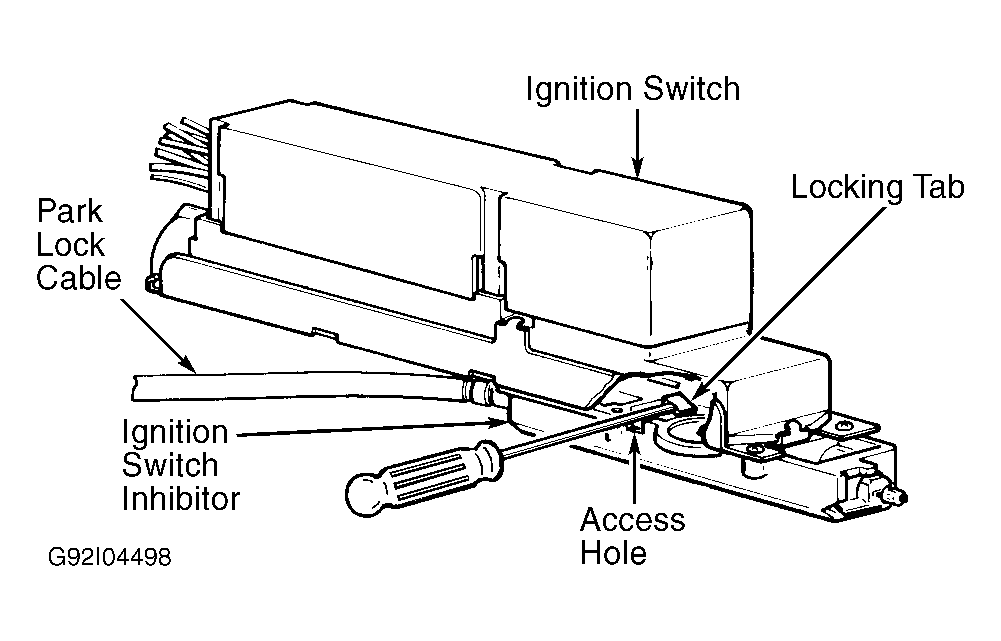 Ignition Switch

Locking Tab

Park Lock Cable

Ignition Switch Inhibitor

Access Hole

G92I04498