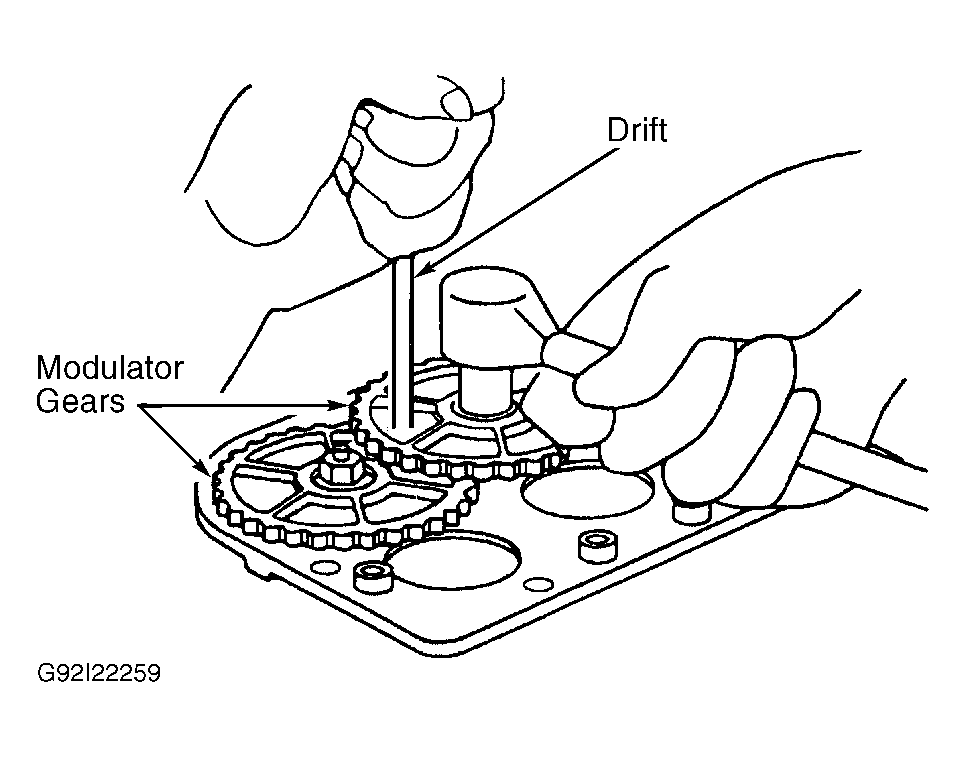 Drift

Modulator Gears

G92I22259