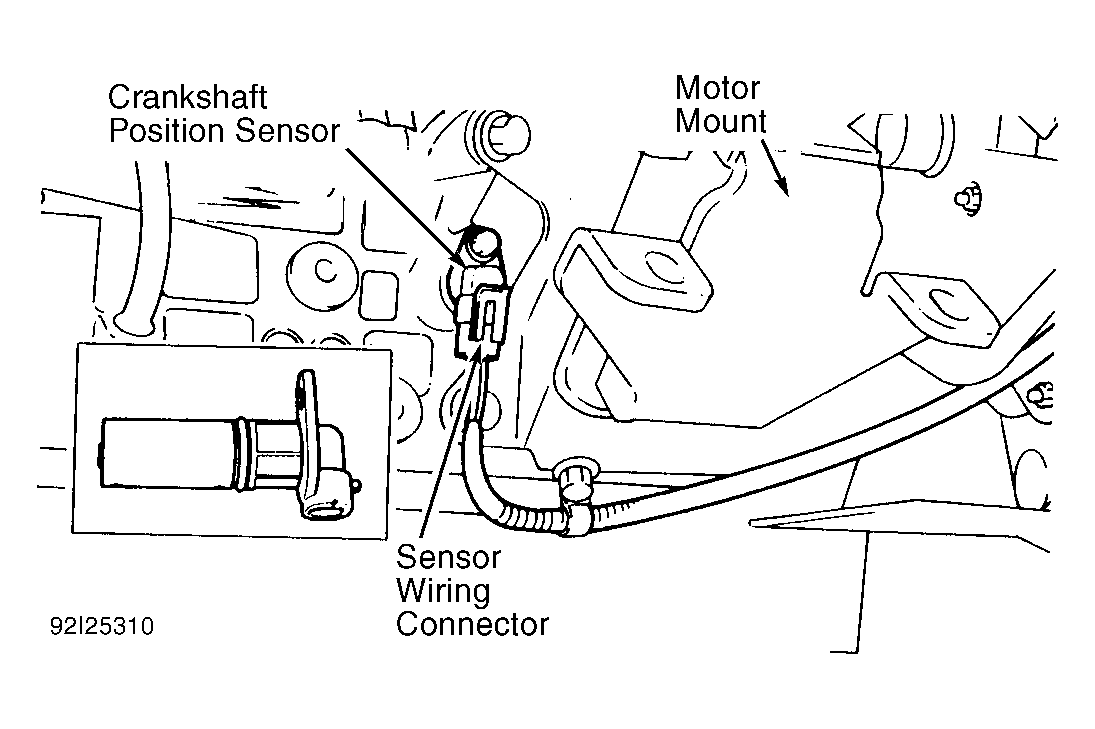 Crankshaft Position Sensor

Motor Mount

Sensor Wiring Connector

92I25310