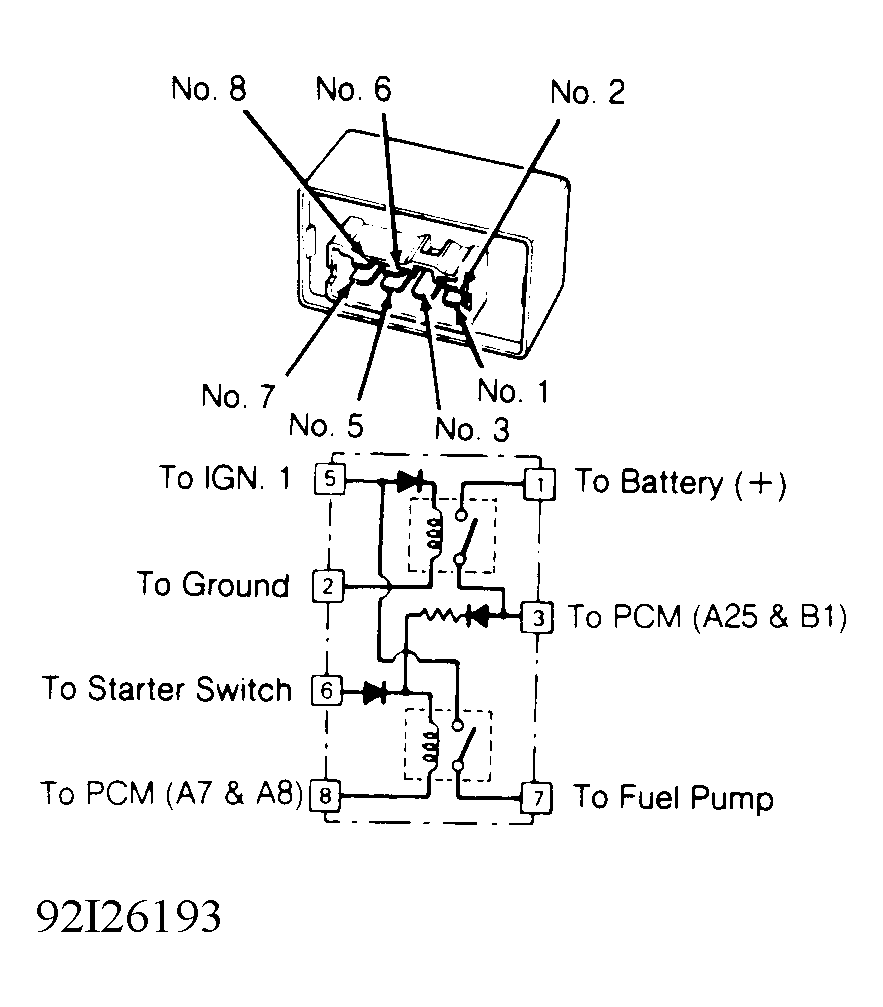 No. 8
No. 6
No. 2
No. 7
No. 5
No. 3
No. 1

To IGN. 1 5
1 To Battery (+)
To Ground 2
3 To PCM (A25 & B1)
To Starter Switch 6
To PCM (A7 & A8) 8
7 To Fuel Pump

92I26193