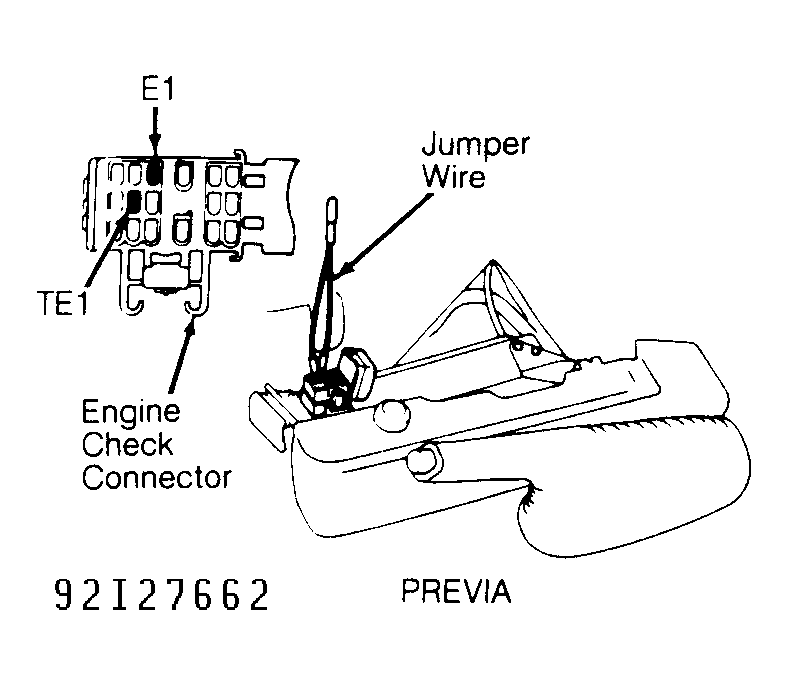 E1

Jumper Wire

TE1

Engine Check Connector

92I27662

PREVIA