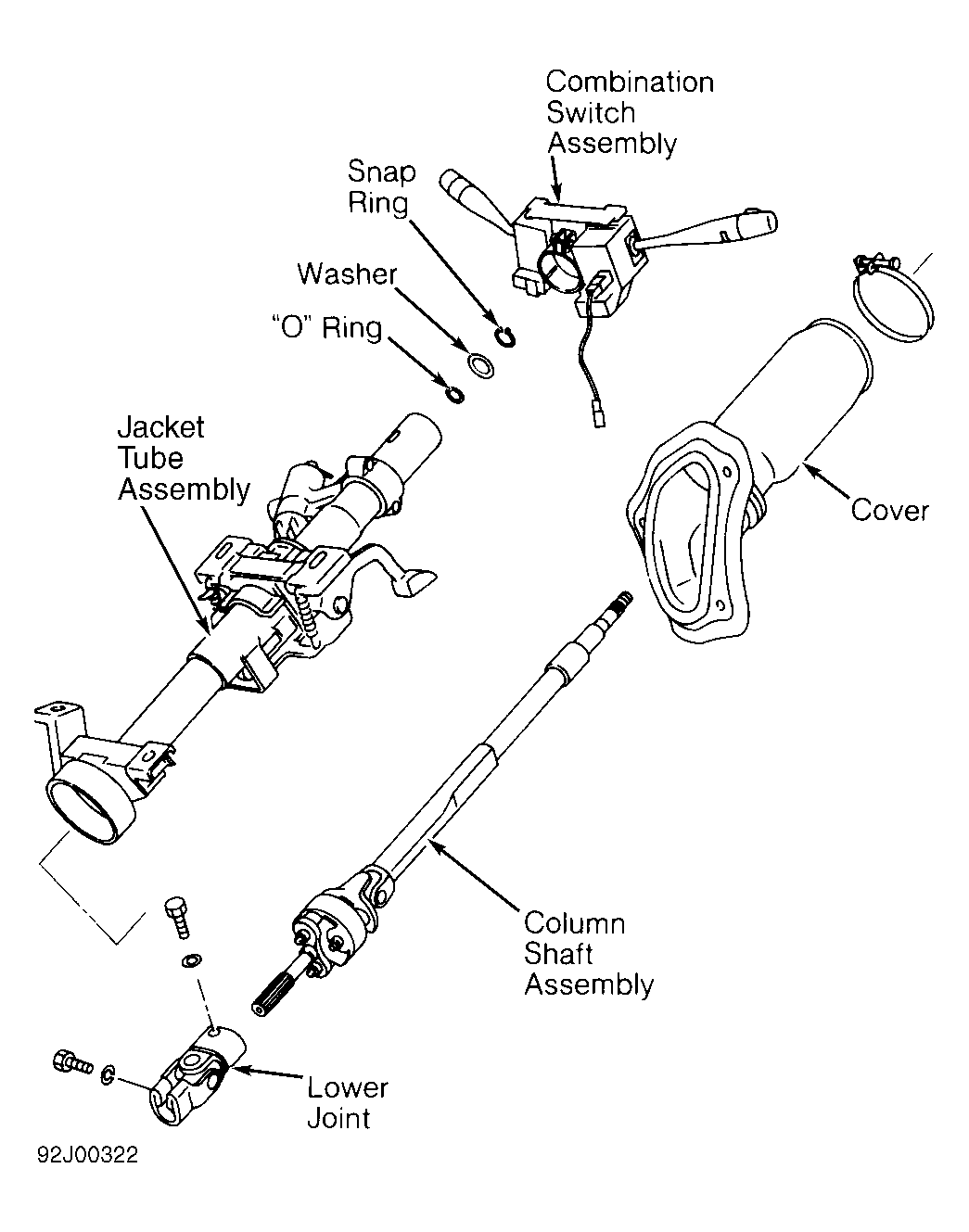 Combination Switch Assembly

Snap Ring

Washer

"O" Ring

Jacket Tube Assembly

Cover

Column Shaft Assembly

Lower Joint

92J00322