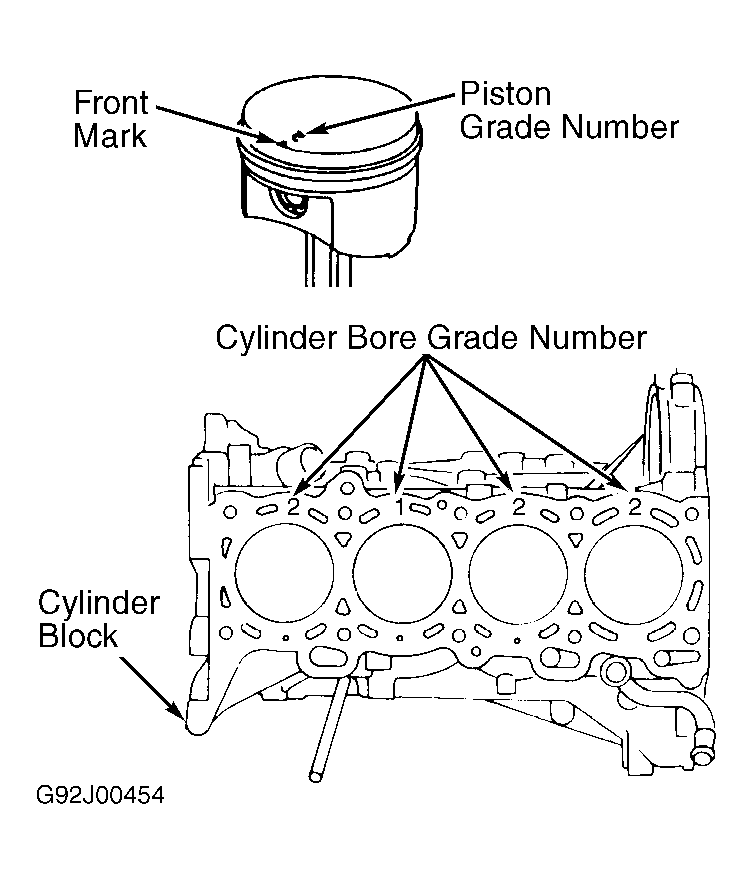 Front Mark

Piston Grade Number

Cylinder Bore Grade Number

2 1 2 2

Cylinder Block

G92J00454