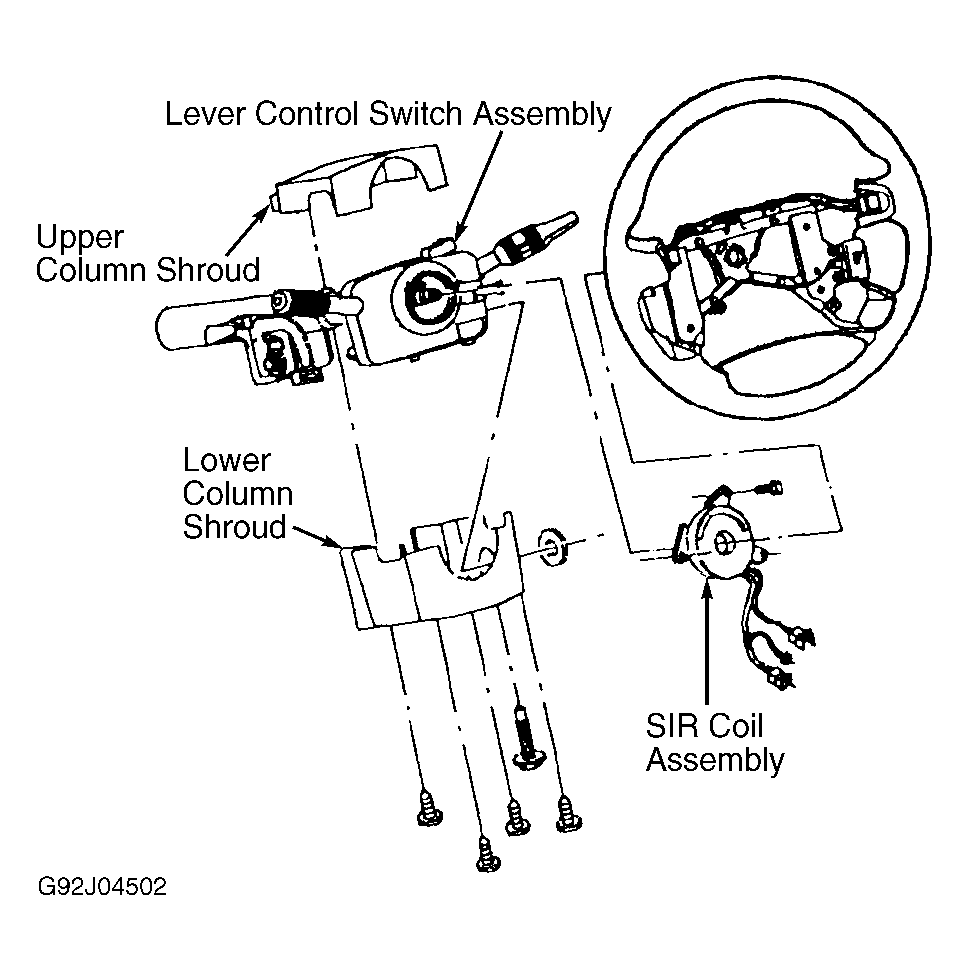 Lever Control Switch Assembly

Upper Column Shroud

Lower Column Shroud

SIR Coil Assembly

G92J04502