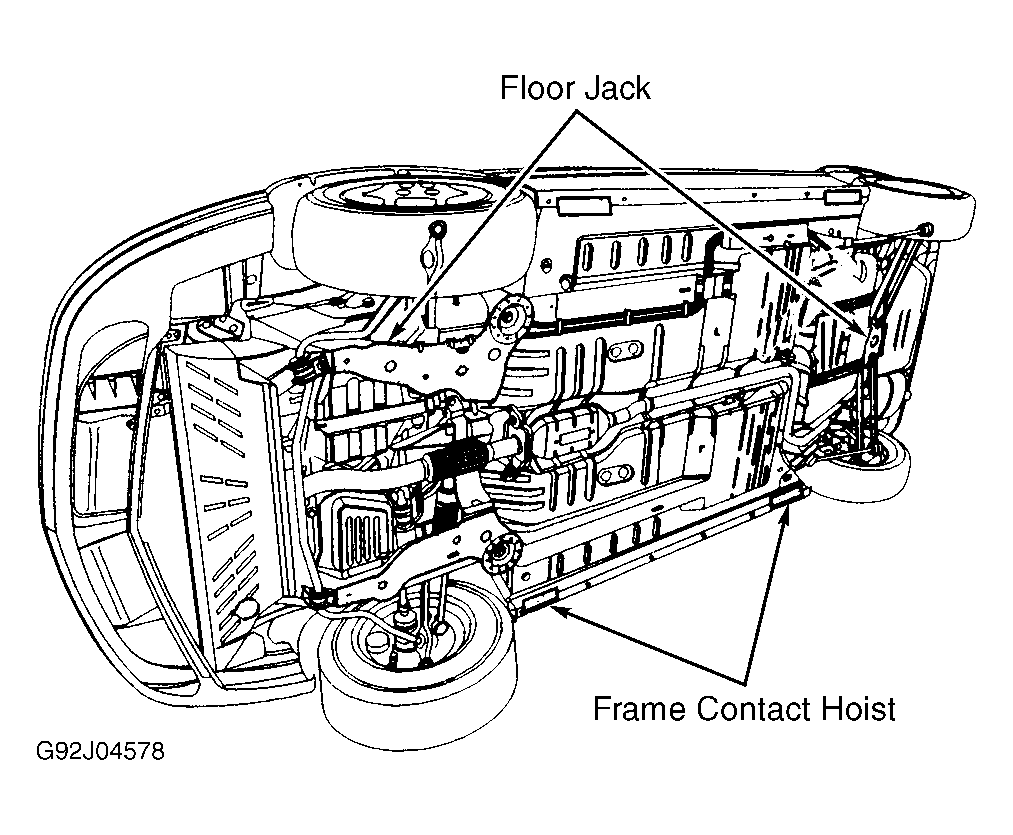 Floor Jack

Frame Contact Hoist

G92J04578